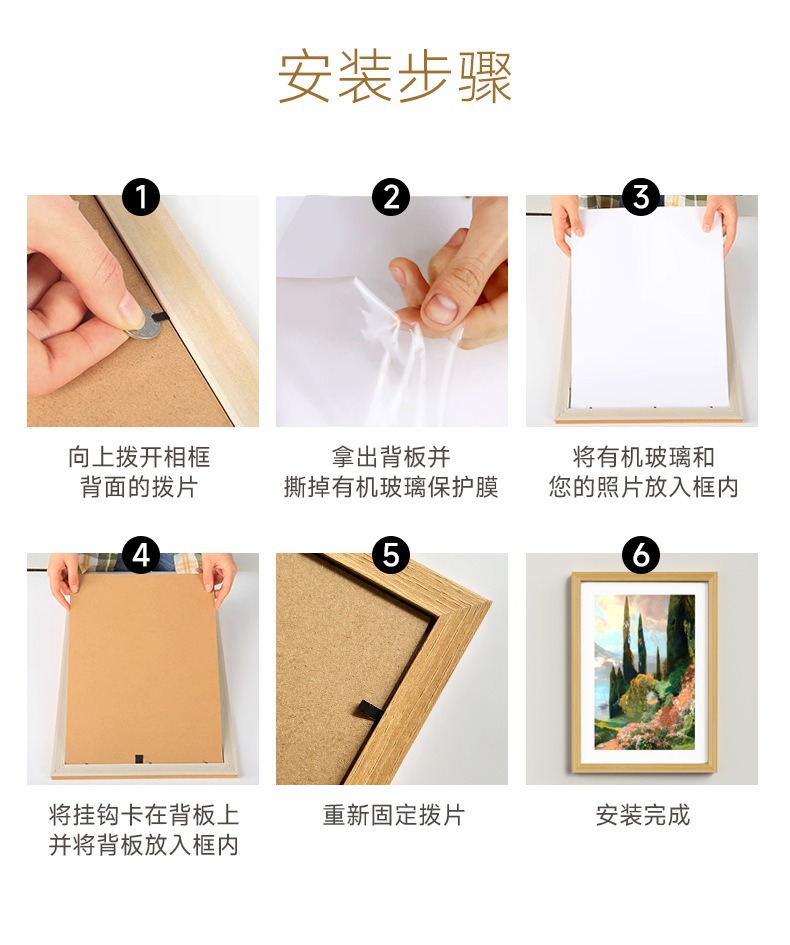 安装步骤

1
向上拨开相框背面的拨片

2
拿出背板并撕掉有机玻璃保护膜

3
将有机玻璃和您的照片放入框内

4
将挂钩卡在背板上并将背板放入框内

5
重新固定拨片

6
安装完成