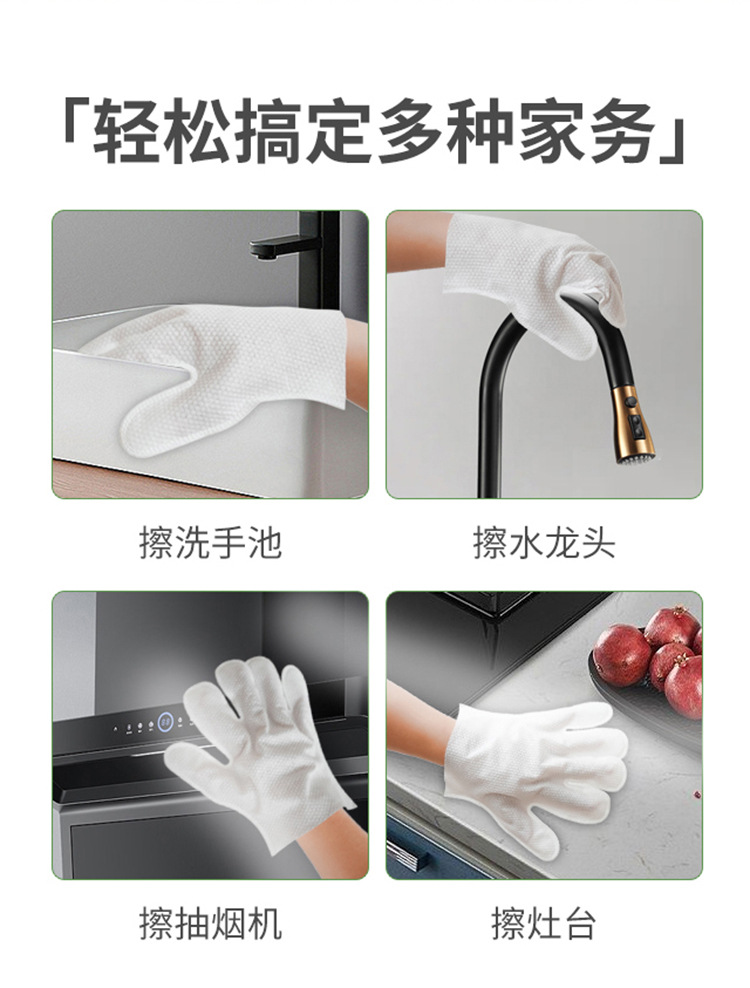 「轻松搞定多种家务」

擦洗手池

擦水龙头

擦抽烟机

擦灶台