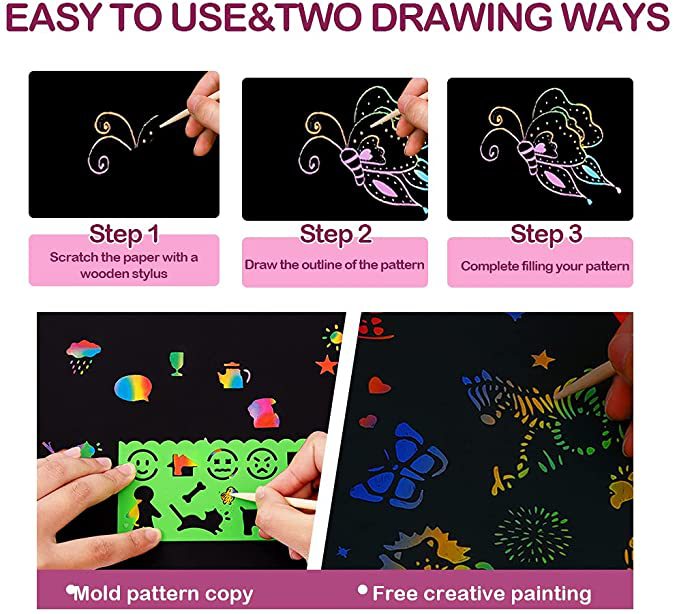 EASY TO USE&TWO DRAWING WAYS

Step 1
Scratch the paper with a wooden stylus

Step 2
Draw the outline of the pattern

Step 3
Complete filling your pattern

Mold pattern copy

Free creative painting