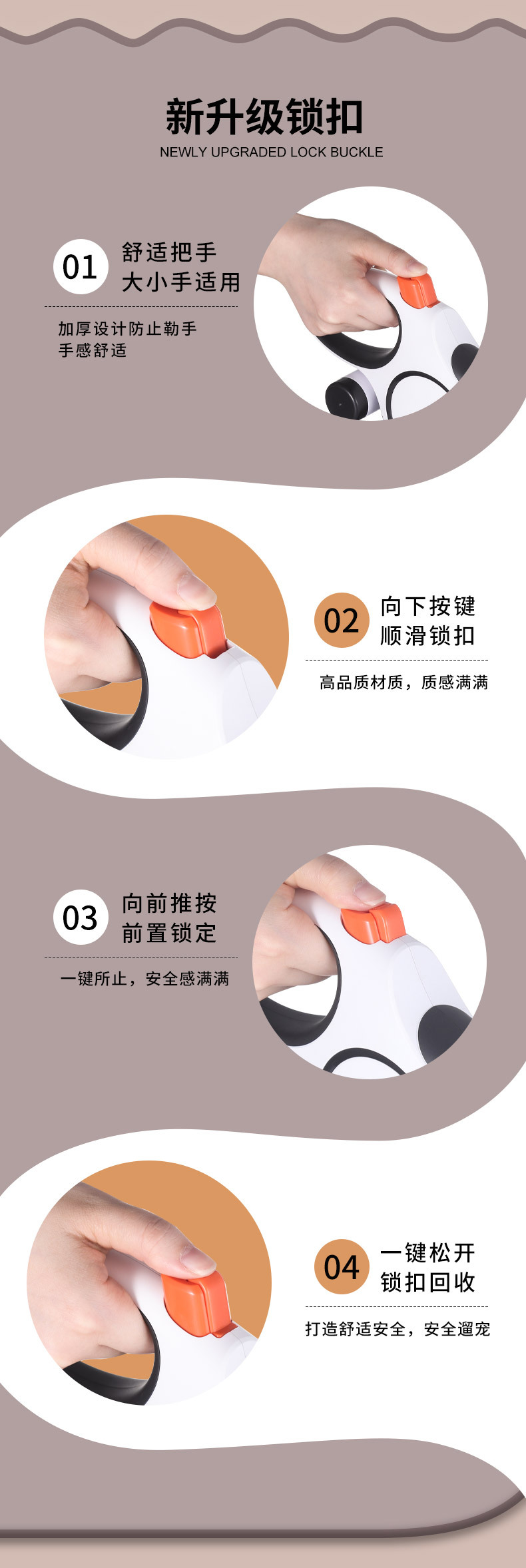 新升级锁扣
NEWLY UPGRADED LOCK BUCKLE

01 舒适把手
大小手适用

加厚设计防止勒手
手感舒适

02 向下按键
顺滑锁扣

高品质材质，质感满满

03 向前推按
前置锁定

一键所止，安全感满满

04 一键松开
锁扣回收

打造舒适安全，安全遛宠