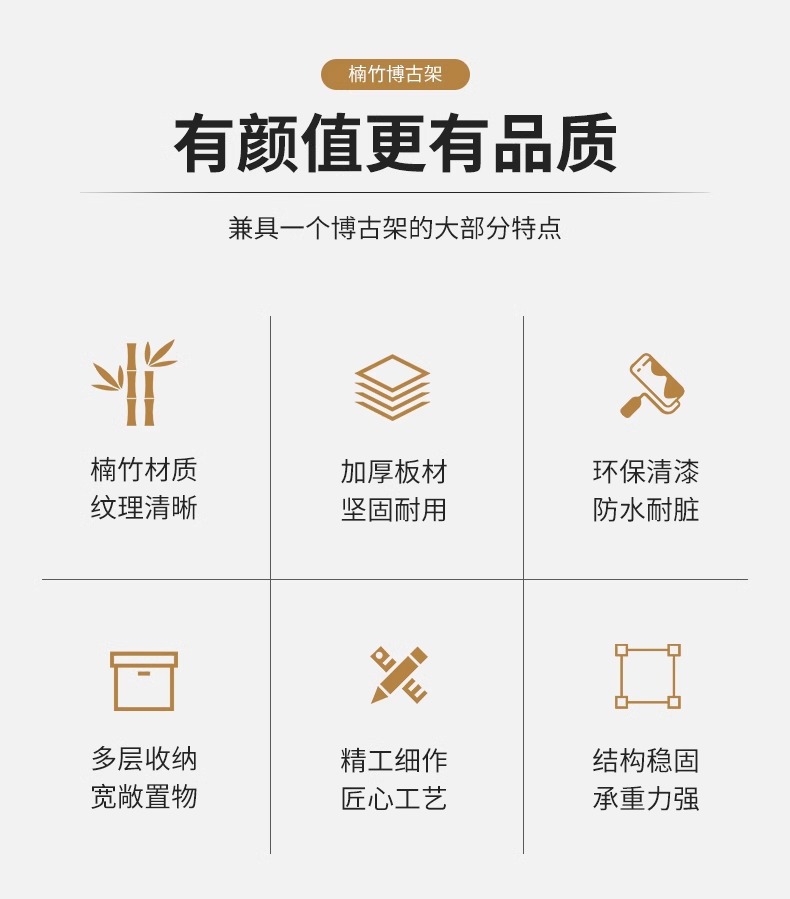 楠竹博古架

有颜值更有品质

兼具一个博古架的大部分特点

楠竹材质
纹理清晰

加厚板材
坚固耐用

环保清漆
防水耐脏

多层收纳
宽敞置物

精工细作
匠心工艺

结构稳固
承重力强