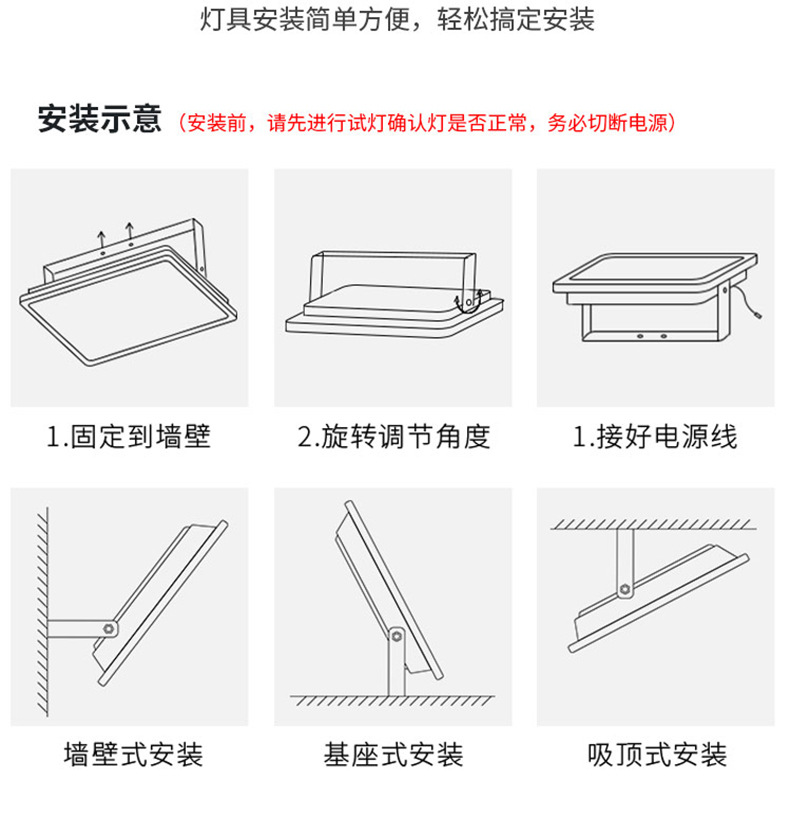 灯具安装简单方便，轻松搞定安装

安装示意（安装前，请先进行试灯确认灯是否正常，务必切断电源）

1.固定到墙壁

2.旋转调节角度

1.接好电源线

墙壁式安装

基座式安装

吸顶式安装