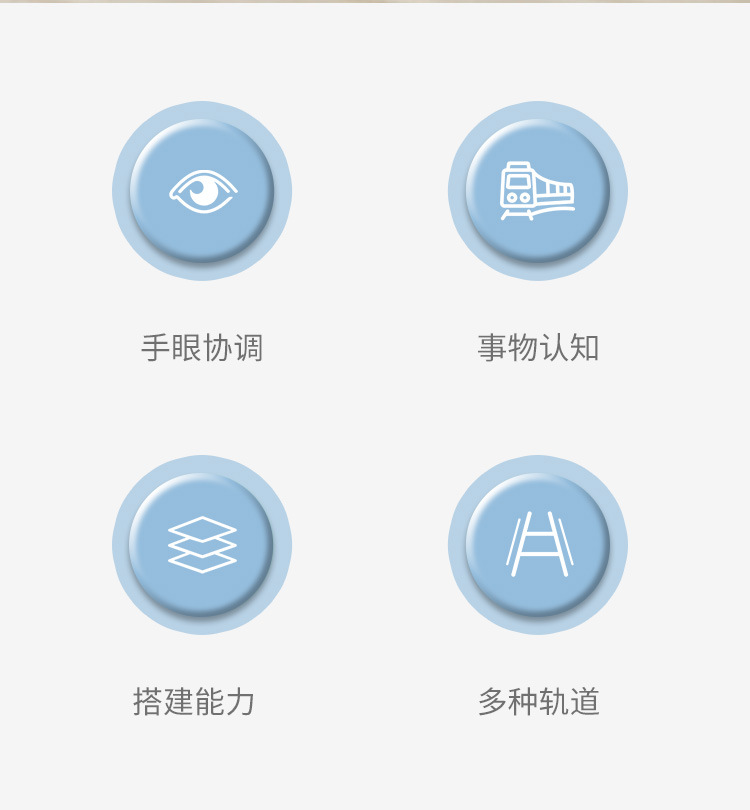 手眼协调

事物认知

搭建能力

多种轨道