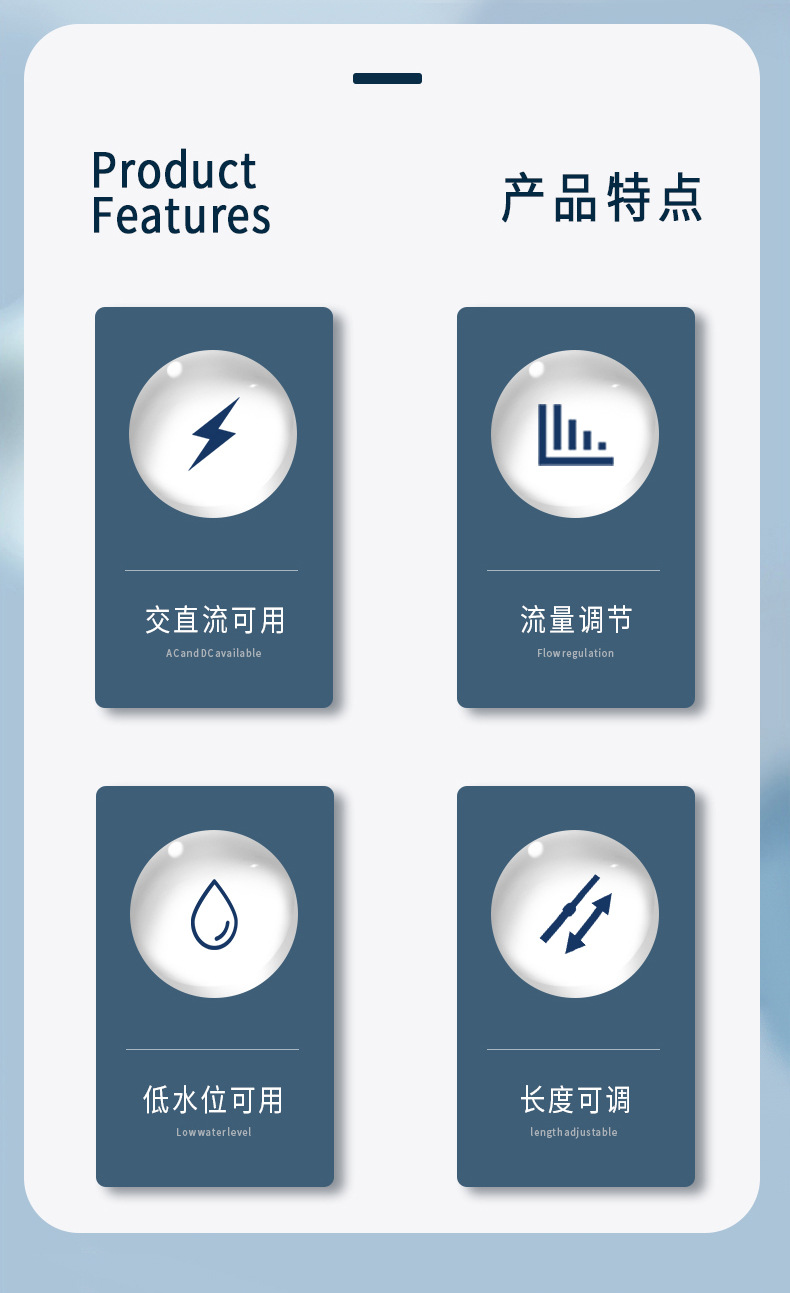 Product Features

产品特点

交直流可用

ACandDCavailable

流量调节

Flowregulation

低水位可用

Lowwaterlevel

长度可调

lengthadjustable