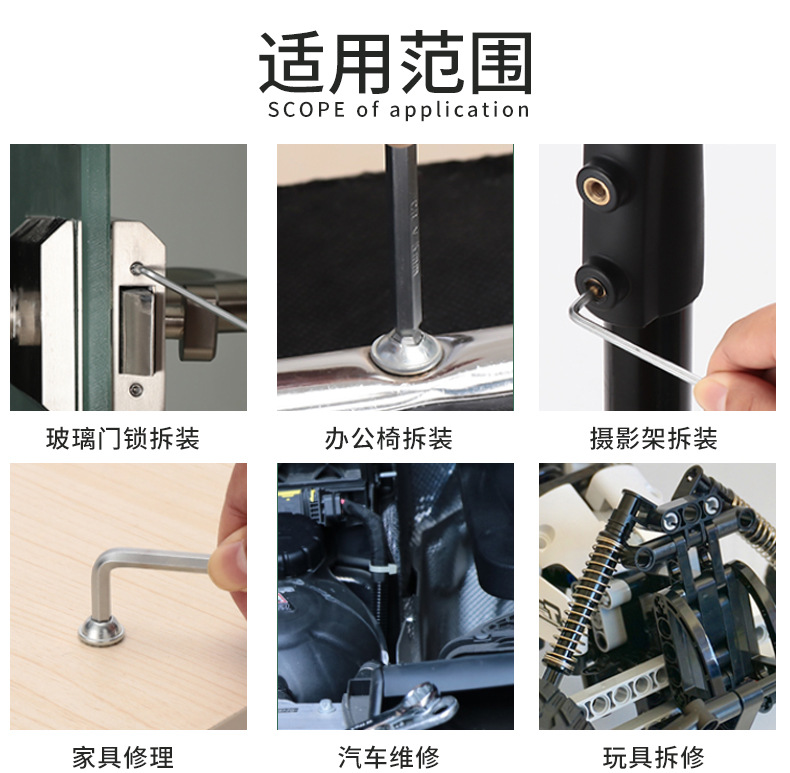 适用范围
SCOPE of application

玻璃门锁拆装

办公椅拆装

摄影架拆装

家具修理

汽车维修

玩具拆修