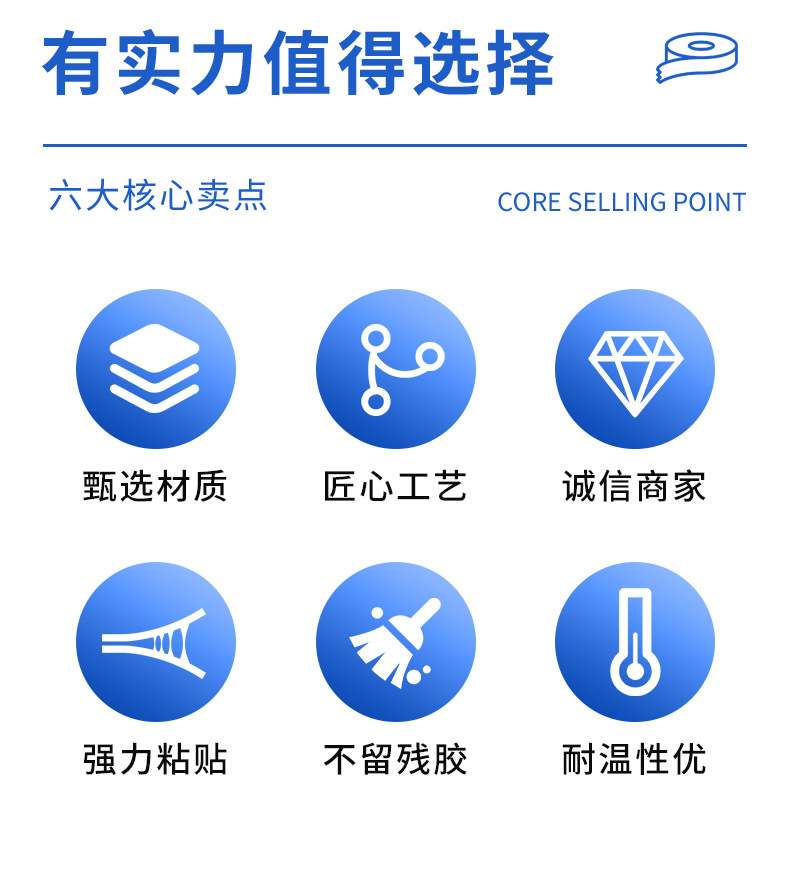 有实力值得选择

六大核心卖点

CORE SELLING POINT

甄选材质

匠心工艺

诚信商家

强力粘贴

不留残胶

耐温性优