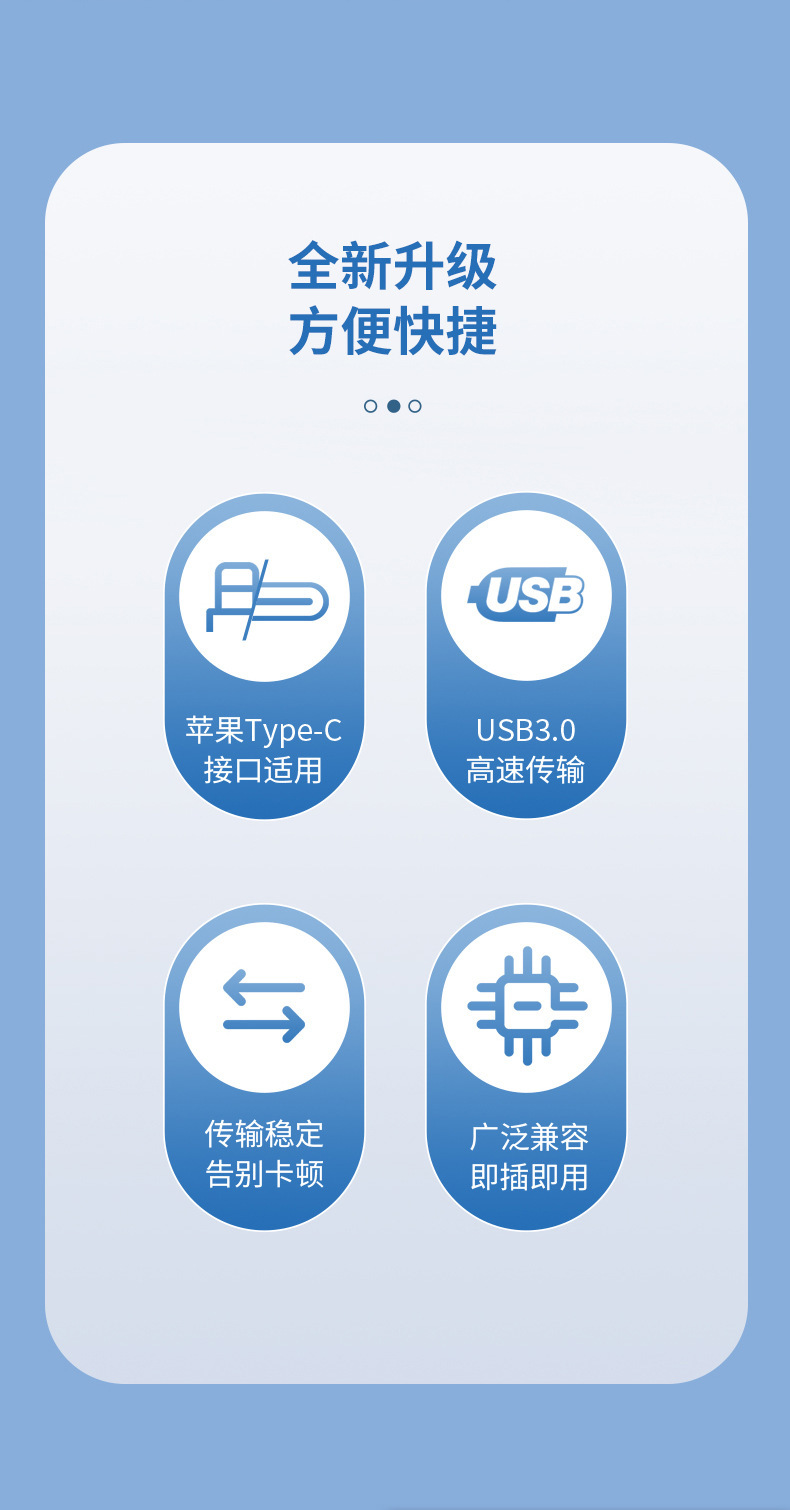 全新升级
方便快捷

USB

苹果Type-C
接口适用

USB3.0
高速传输

传输稳定
告别卡顿

广泛兼容
即插即用