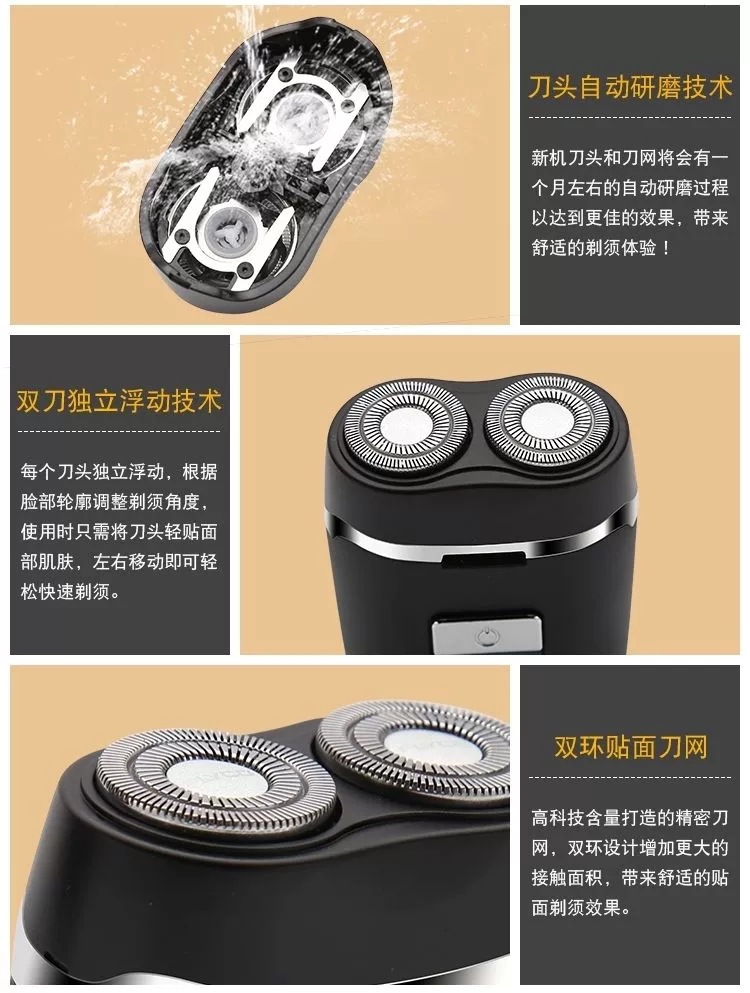 刀头自动研磨技术

新机刀头和刀网将会有一个月左右的自动研磨过程以达到更佳的效果，带来舒适的剃须体验！

双刀独立浮动技术

每个刀头独立浮动，根据脸部轮廓调整剃须角度，使用时只需将刀头轻贴面部肌肤，左右移动即可轻松快速剃须。

双环贴面刀网

高科技含量打造的精密刀网，双环设计增加更大的接触面积，带来舒适的贴面剃须效果。