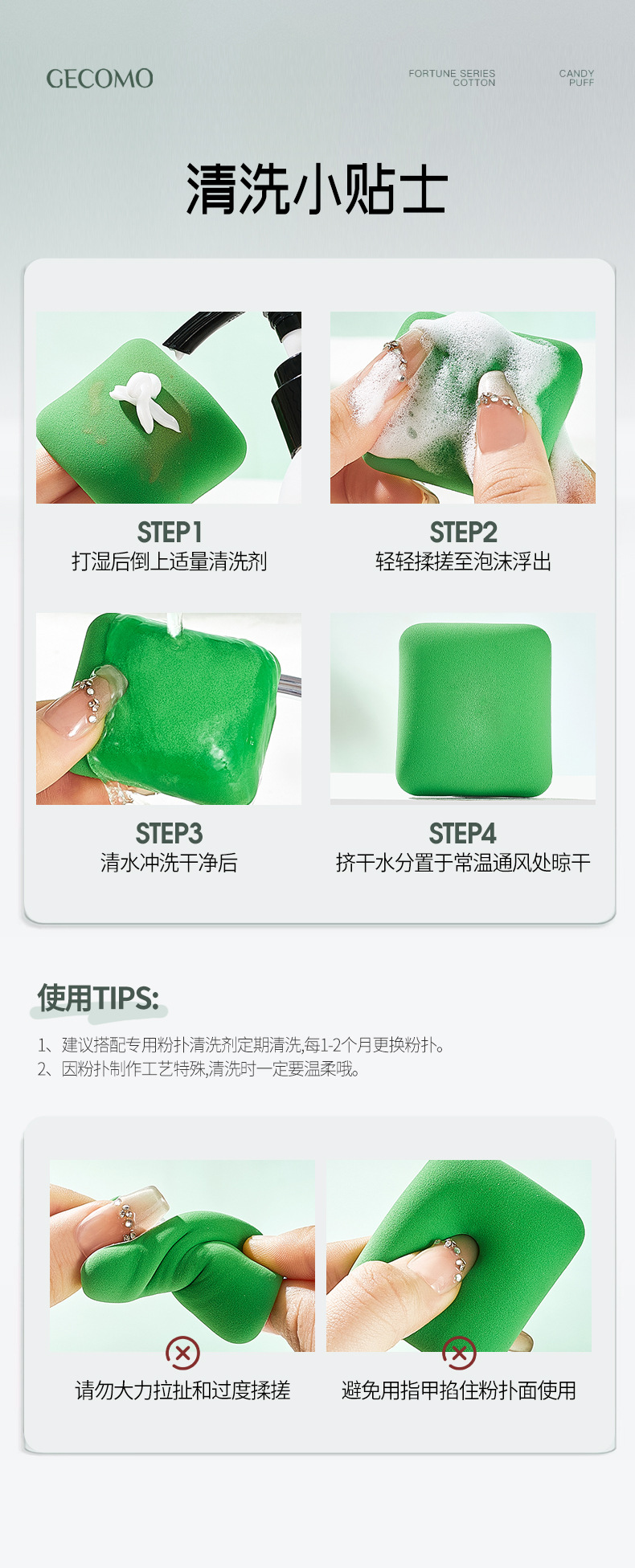 GECOMO

FORTUNE SERIES COTTON

CANDY PUFF

清洗小贴士

STEP1
打湿后倒上适量清洗剂

STEP2
轻轻揉搓至泡沫浮出

STEP3
清水冲洗干净后

STEP4
挤干水分置于常温通风处晾干

使用TIPS:

1、建议搭配专用粉扑清洗剂定期清洗,每1-2个月更换粉扑。
2、因粉扑制作工艺特殊,清洗时一定要温柔哦。

请勿大力拉扯和过度揉搓

避免用指甲掐住粉扑面使用