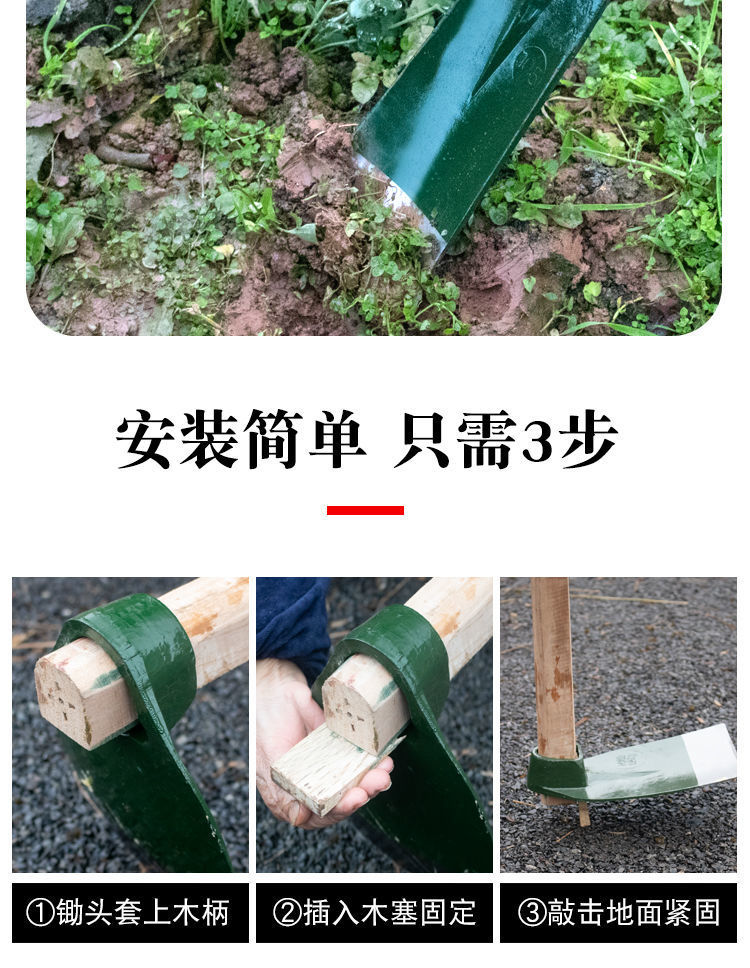 安装简单 只需3步

①锄头套上木柄

②插入木塞固定

③敲击地面紧固