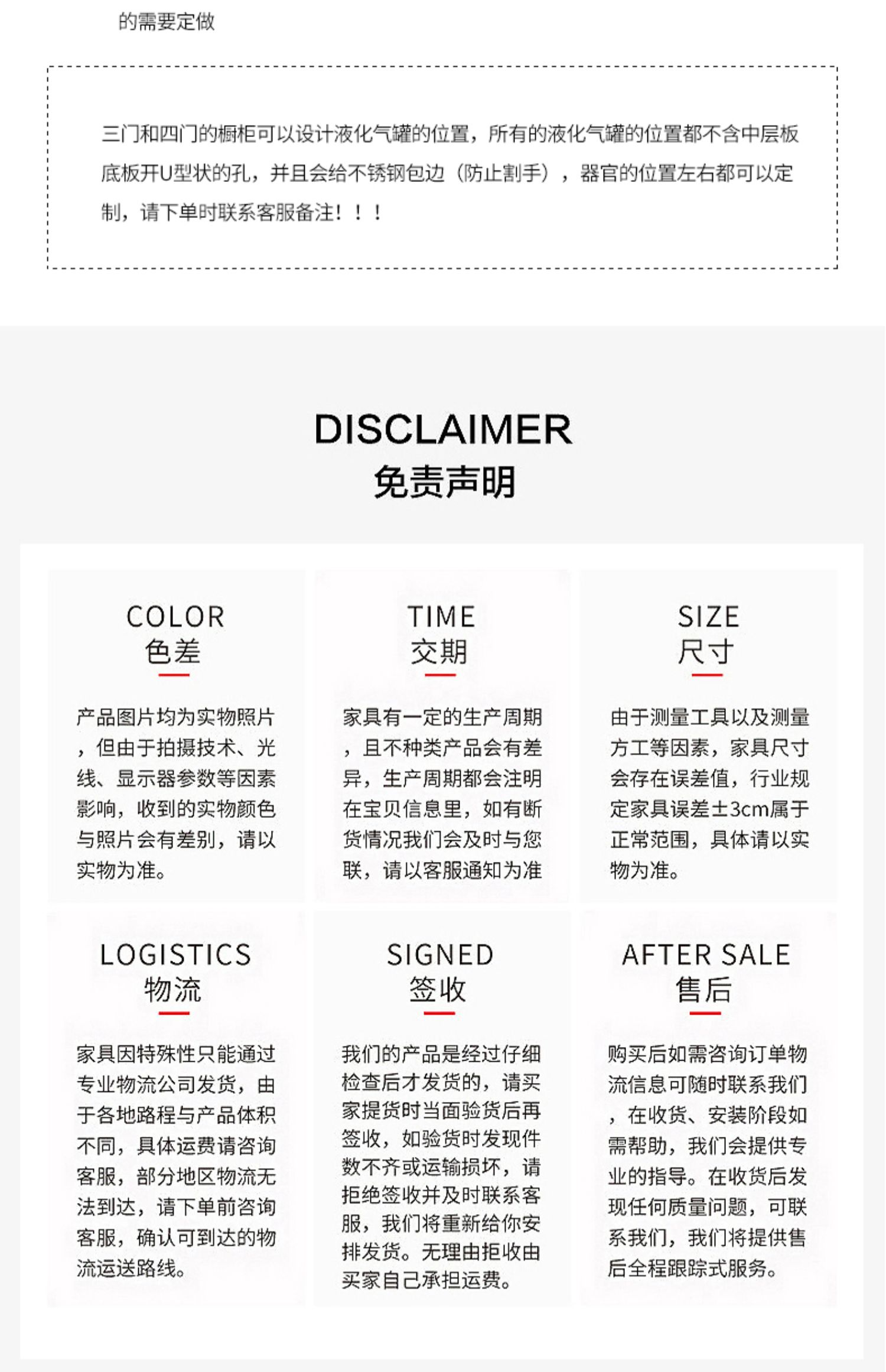 的需要定做

三门和四门的橱柜可以设计液化气罐的位置，所有的液化气罐的位置都不含中层板底板开U型状的孔，并且会给不锈钢包边（防止割手），器官的位置左右都可以定制，请下单时联系客服备注！！！

DISCLAIMER
免责声明

COLOR
色差

产品图片均为实物照片，但由于拍摄技术、光线、显示器参数等因素影响，收到的实物颜色与照片会有差别，请以实物为准。

TIME
交期

家具有一定的生产周期，且不种类产品会有差异，生产周期都会注明在宝贝信息里，如有断货情况我们会及时与您联，请以客服通知为准

SIZE
尺寸

由于测量工具以及测量方工等因素，家具尺寸会存在误差值，行业规定家具误差±3cm属于正常范围，具体请以实物为准。

LOGISTICS
物流

家具因特殊性只能通过专业物流公司发货，由于各地路程与产品体积不同，具体运费请咨询客服，部分地区物流无法到达，请下单前咨询客服，确认可到达的物流运送路线。

SIGNED
签收

我们的产品是经过仔细检查后才发货的，请买家提货时当面验货后再签收，如验货时发现件数不齐或运输损坏，请拒绝签收并及时联系客服，我们将重新给你安排发货。无理由拒收由买家自己承担运费。

AFTER SALE
售后

购买后如需咨询订单物流信息可随时联系我们，在收货、安装阶段如需帮助，我们会提供专业的指导。在收货后发现任何质量问题，可联系我们，我们将提供售后全程跟踪式服务。