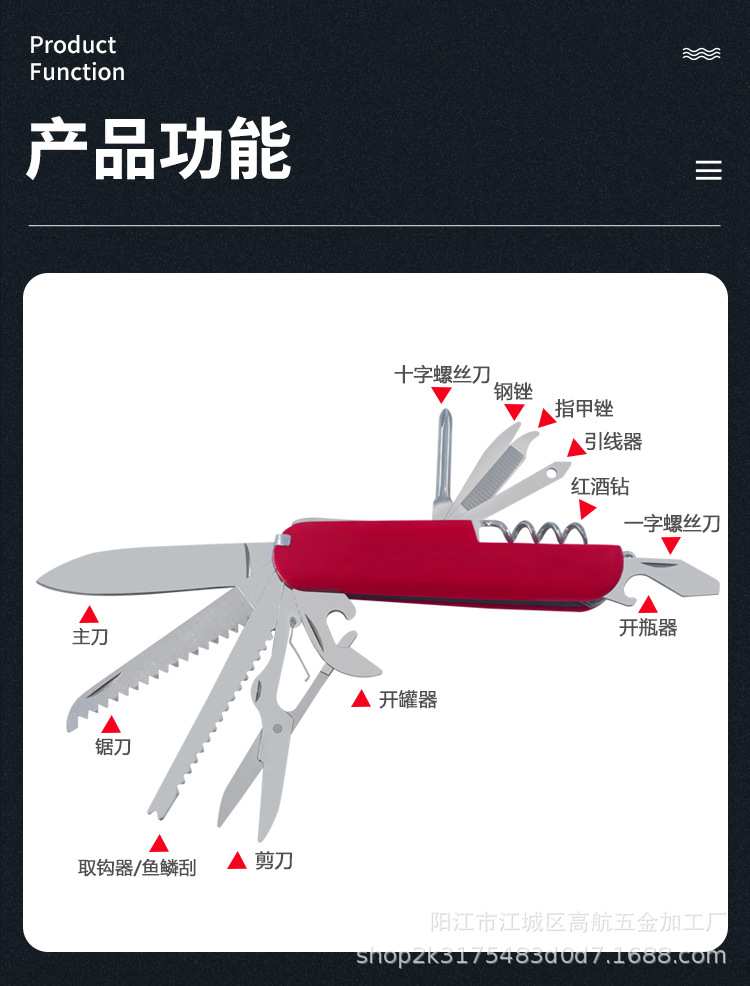 Product
Function

产品功能

十字螺丝刀

钢锉

指甲锉

引线器

红酒钻

一字螺丝刀

开瓶器

主刀

锯刀

开罐器

取钩器/鱼鳞刮

剪刀

阳江市江城区高航五金加工厂

shop2k3175483d0d7.1688.com