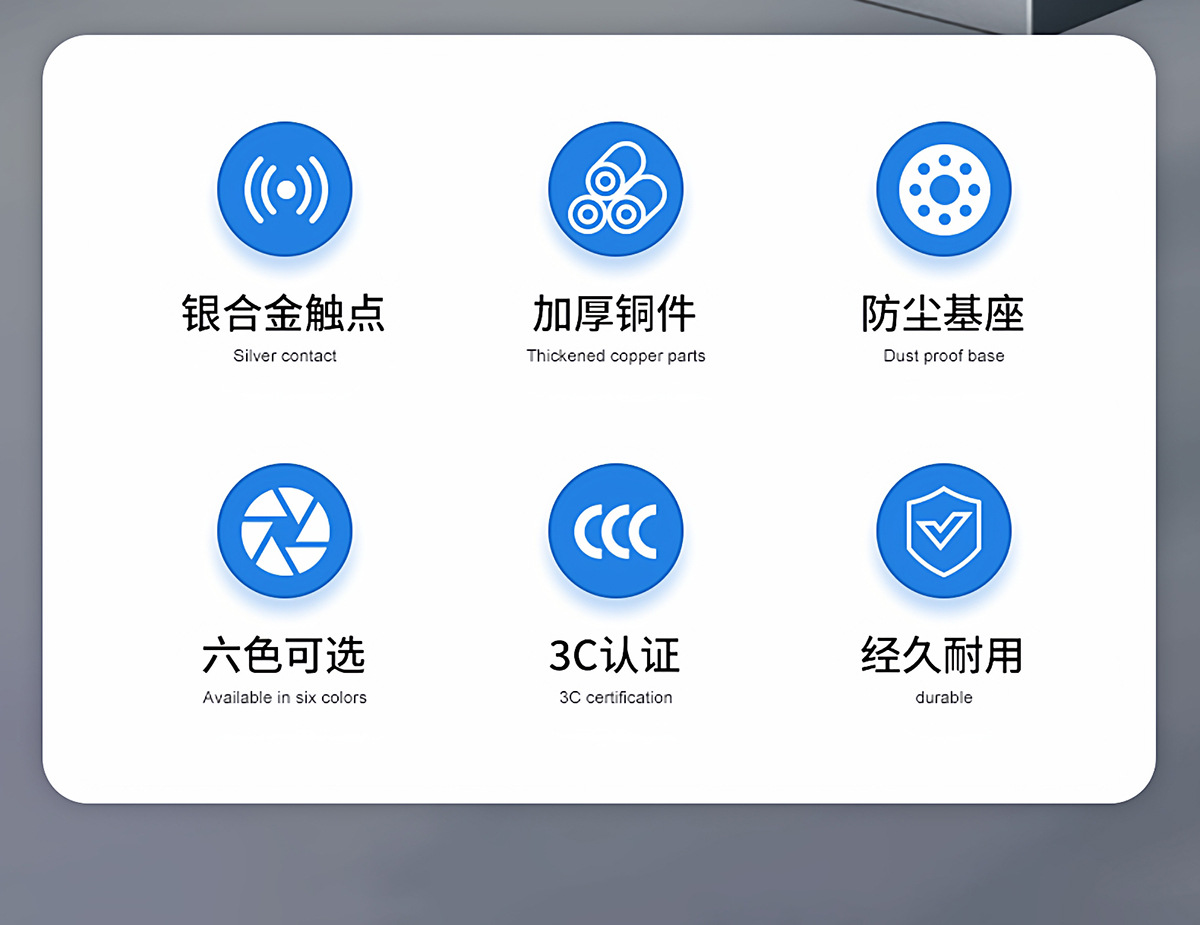 银合金触点
Silver contact

加厚铜件
Thickened copper parts

防尘基座
Dust proof base

六色可选
Available in six colors

CCC

3C认证
3C certification

经久耐用
durable