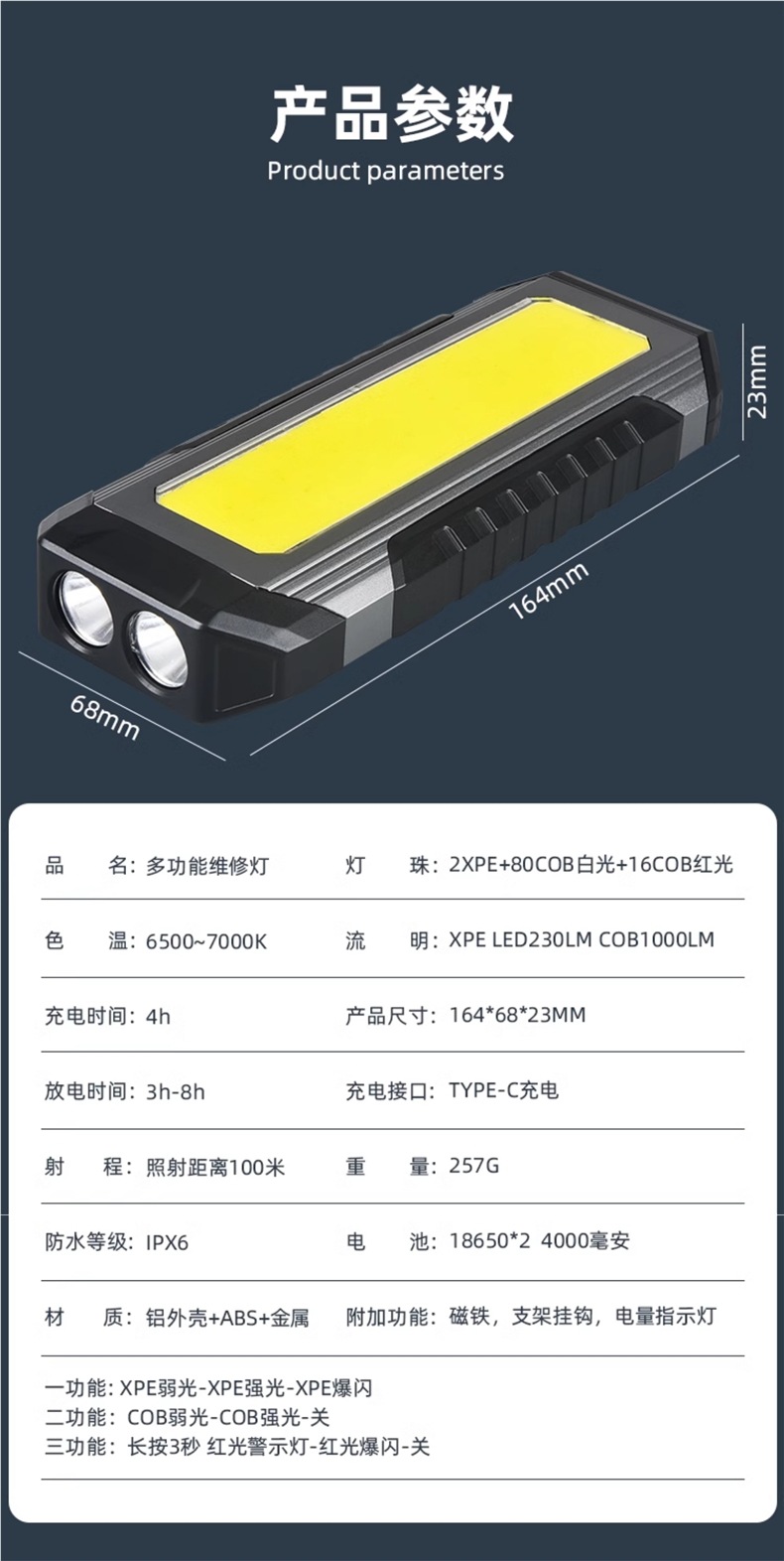 产品参数
Product parameters

23mm

164mm

68mm

| 品　名：多功能维修灯 | 灯　珠：2XPE+80COB白光+16COB红光 |
|---|---|
| 色　温：6500~7000K | 流　明：XPE LED230LM COB1000LM |
| 充电时间：4h | 产品尺寸：164*68*23MM |
| 放电时间：3h-8h | 充电接口：TYPE-C充电 |
| 射　程：照射距离100米 | 重　量：257G |
| 防水等级：IPX6 | 电　池：18650*2 4000毫安 |
| 材　质：铝外壳+ABS+金属 | 附加功能：磁铁，支架挂钩，电量指示灯 |

一功能：XPE弱光-XPE强光-XPE爆闪
二功能：COB弱光-COB强光-关
三功能：长按3秒 红光警示灯-红光爆闪-关