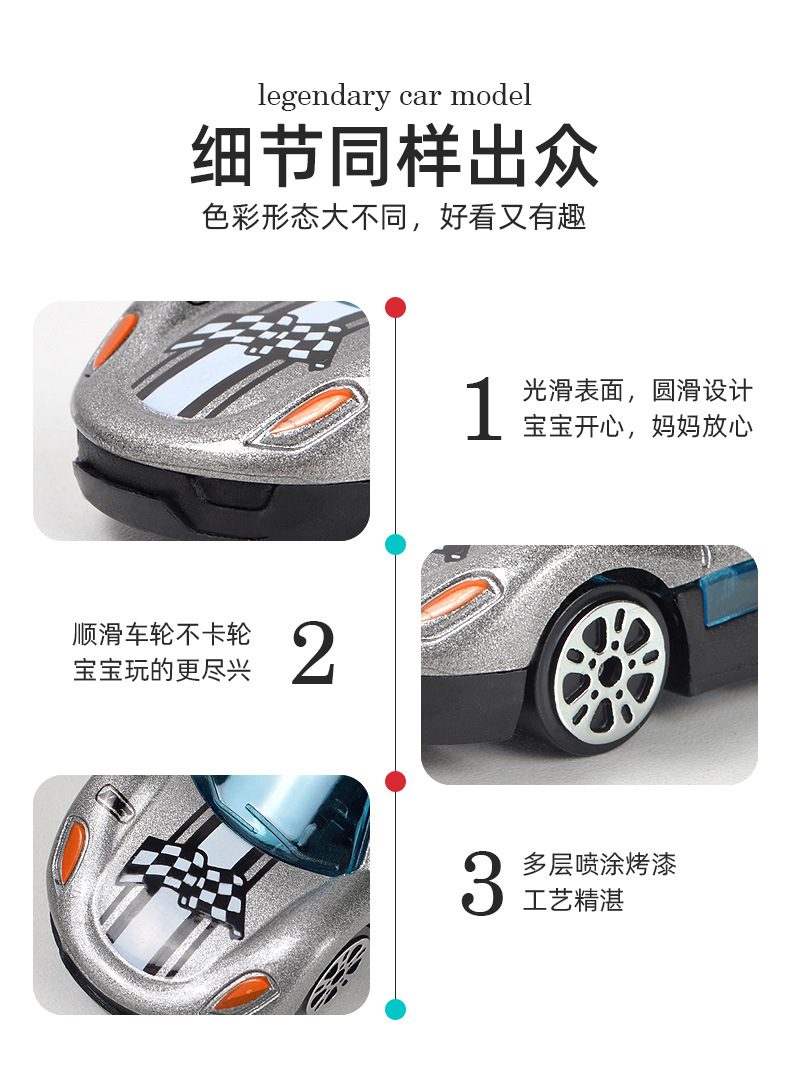 legendary car model

细节同样出众

色彩形态大不同，好看又有趣

1 光滑表面，圆滑设计
宝宝开心，妈妈放心

顺滑车轮不卡轮
宝宝玩的更尽兴 2

3 多层喷涂烤漆
工艺精湛