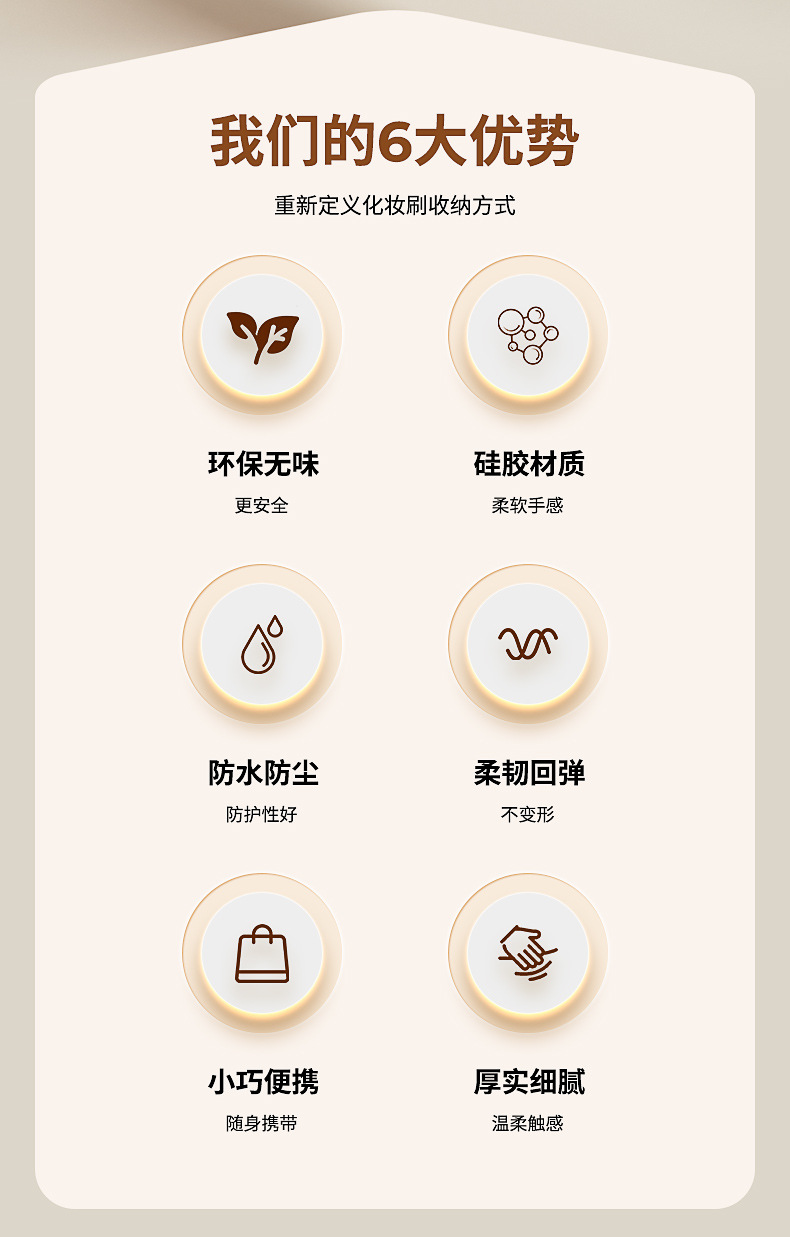 我们的6大优势

重新定义化妆刷收纳方式

环保无味
更安全

硅胶材质
柔软手感

防水防尘
防护性好

柔韧回弹
不变形

小巧便携
随身携带

厚实细腻
温柔触感