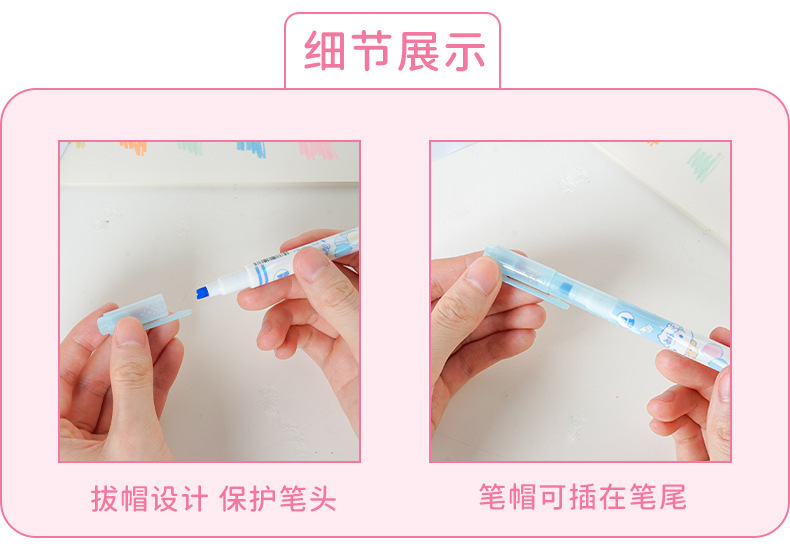 细节展示

拔帽设计 保护笔头

笔帽可插在笔尾