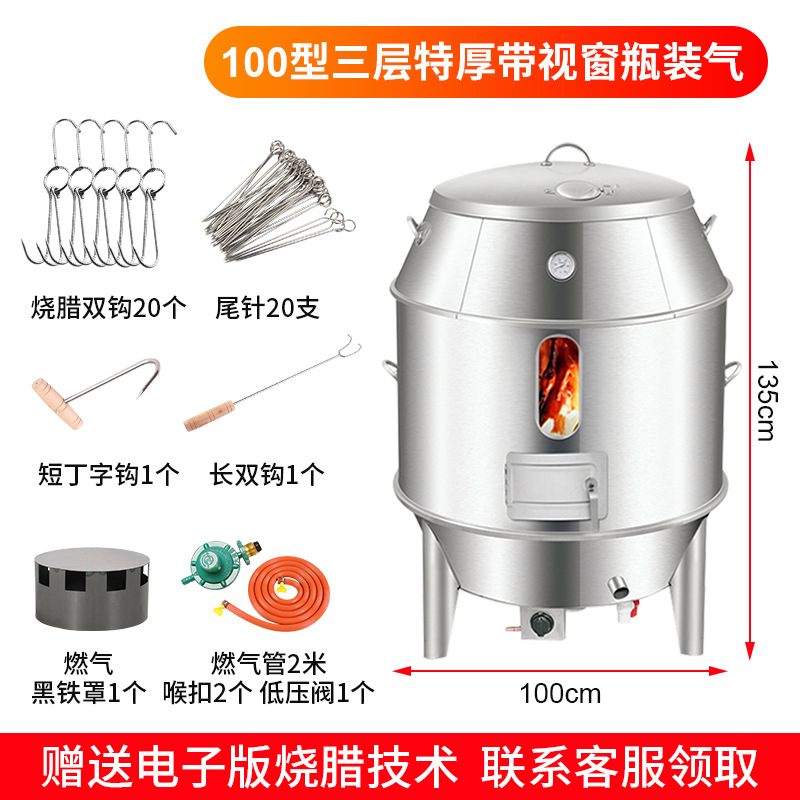 100型三层特厚带视窗瓶装气

烧腊双钩20个

尾针20支

短丁字钩1个

长双钩1个

燃气
黑铁罩1个

燃气管2米
喉扣2个 低压阀1个

135cm

100cm

赠送电子版烧腊技术 联系客服领取