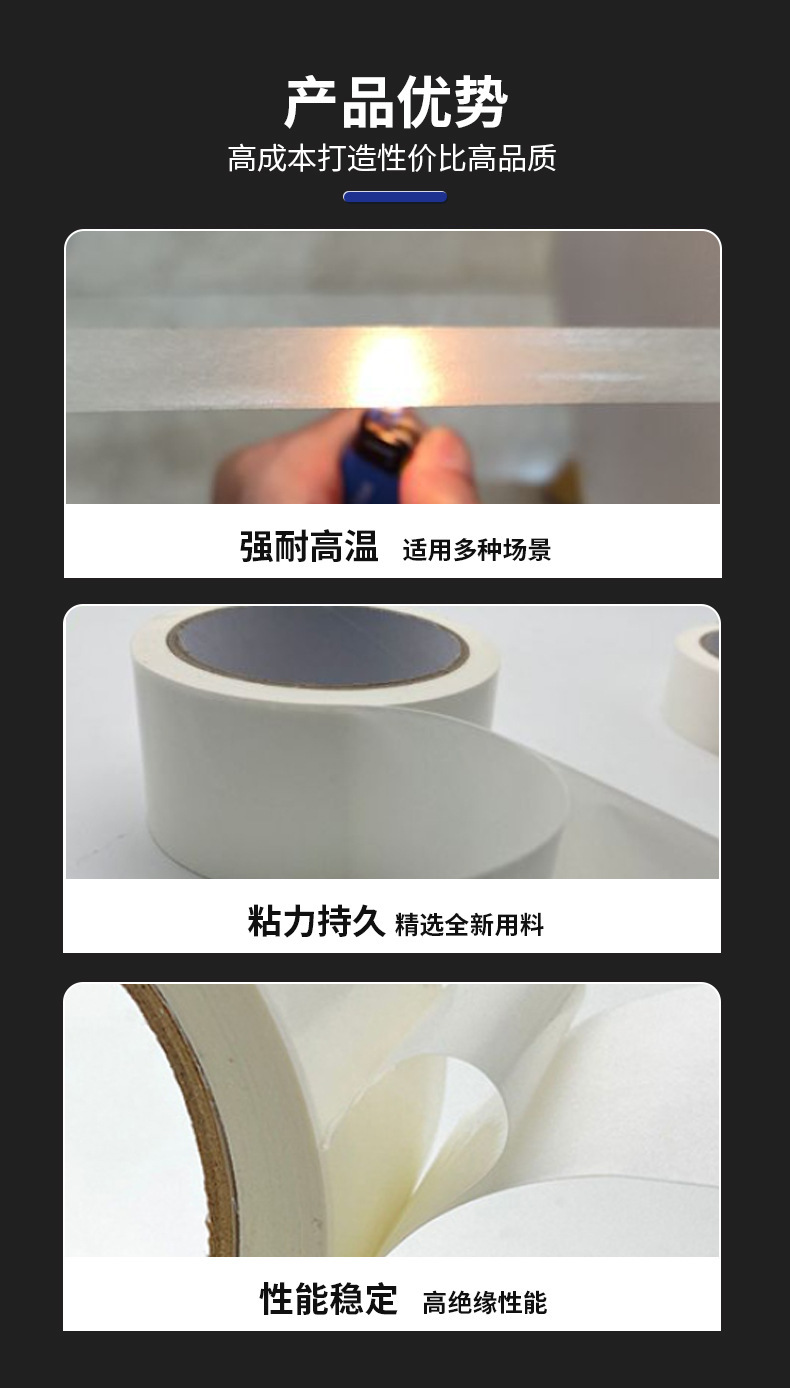 产品优势

高成本打造性价比高品质

强耐高温 适用多种场景

粘力持久 精选全新用料

性能稳定 高绝缘性能