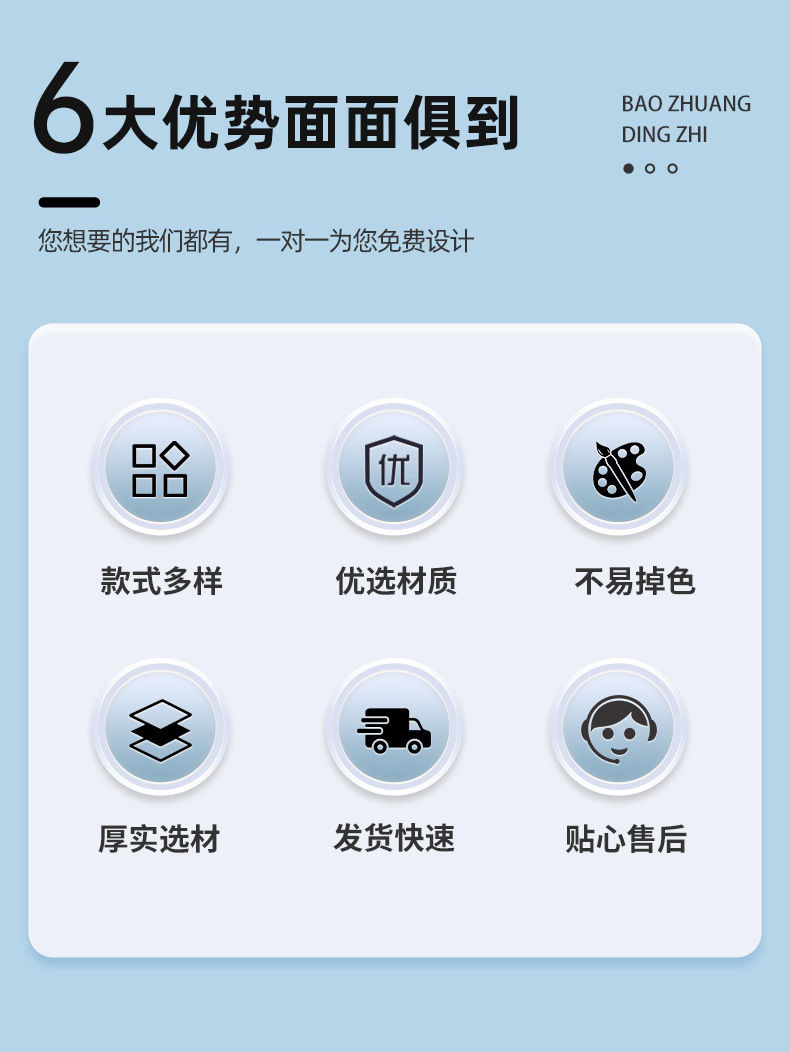 6大优势面面俱到

BAO ZHUANG
DING ZHI

您想要的我们都有，一对一为您免费设计

优

款式多样

优选材质

不易掉色

厚实选材

发货快速

贴心售后