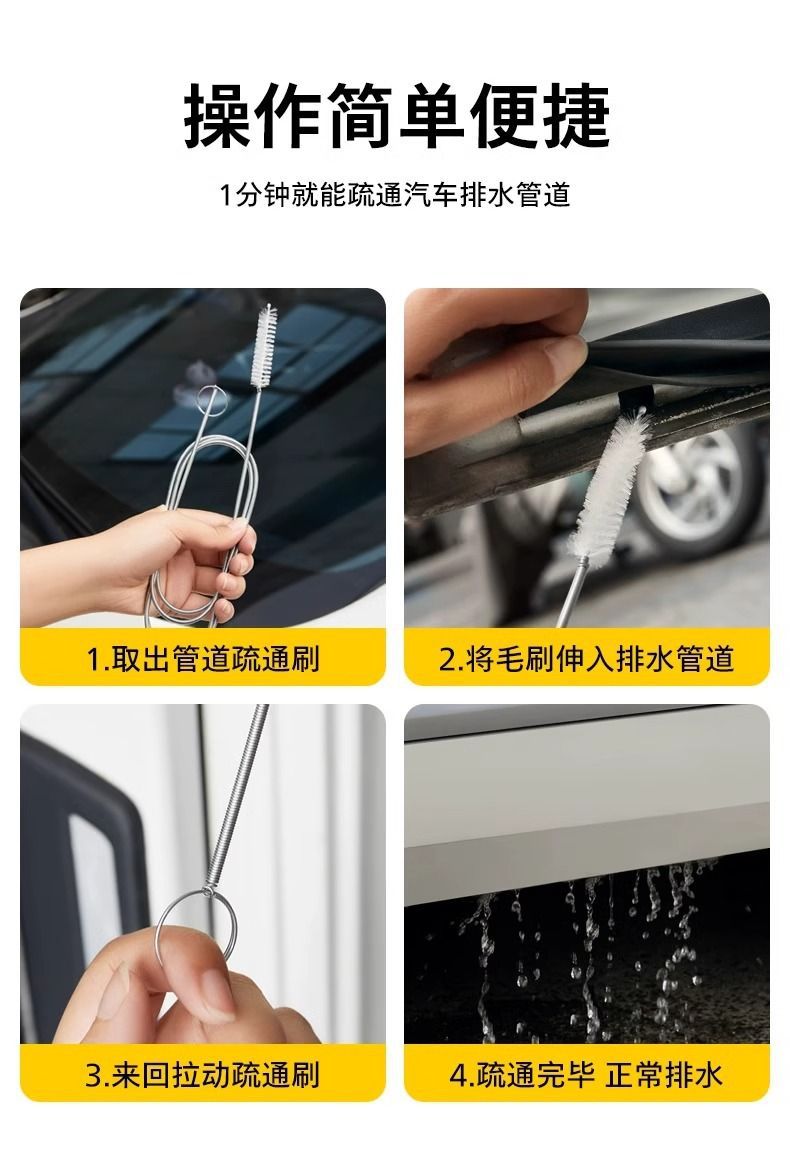 操作简单便捷

1分钟就能疏通汽车排水管道

1.取出管道疏通刷

2.将毛刷伸入排水管道

3.来回拉动疏通刷

4.疏通完毕 正常排水