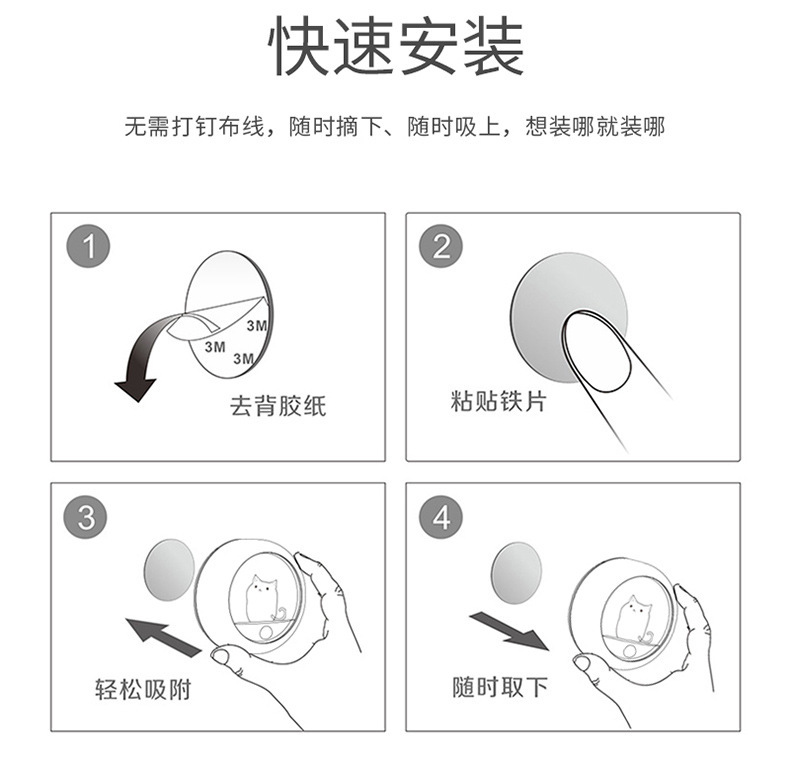 快速安装

无需打钉布线，随时摘下、随时吸上，想装哪就装哪

1

3M
3M
3M

去背胶纸

2

粘贴铁片

3

轻松吸附

4

随时取下