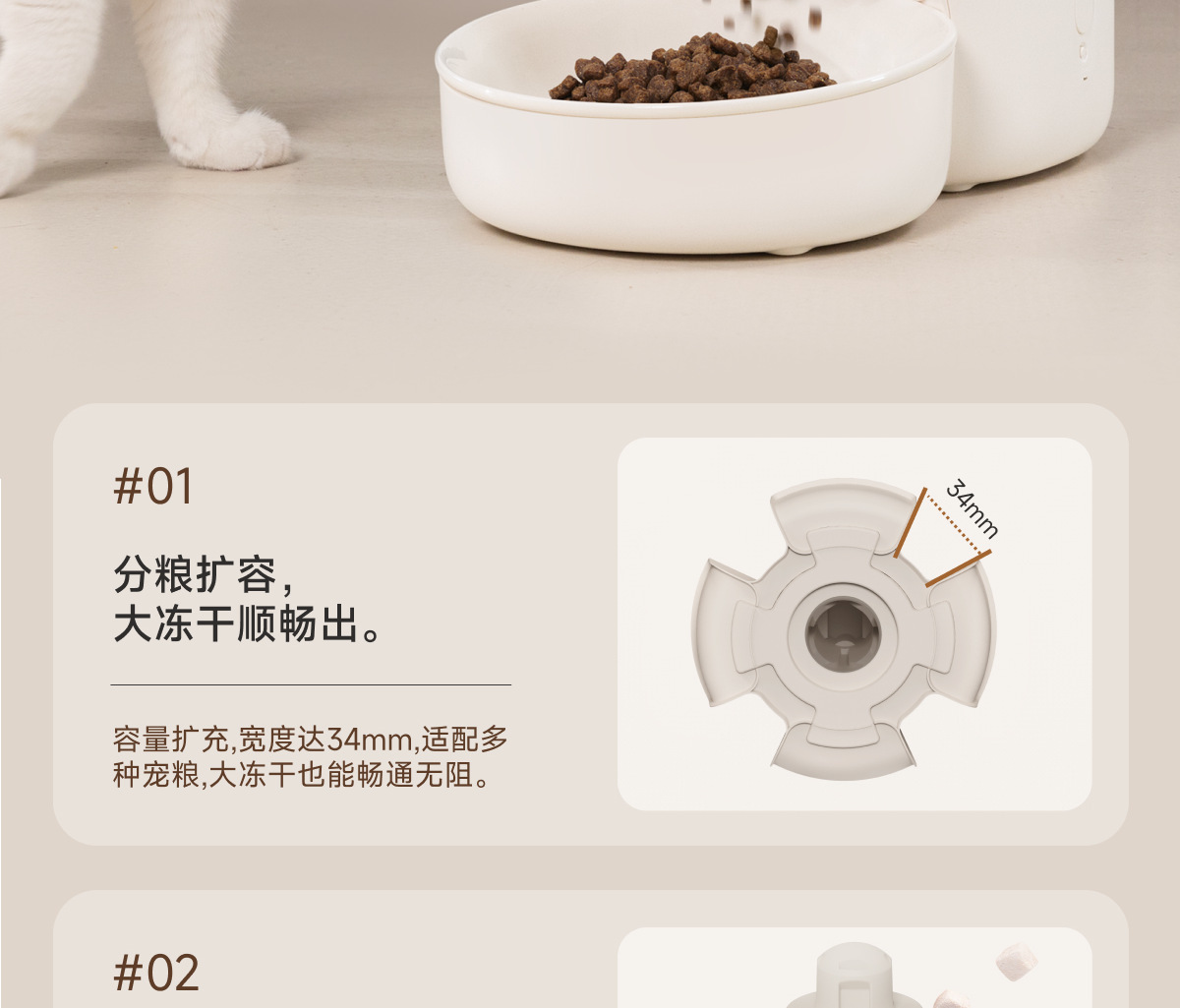 #01

分粮扩容，
大冻干顺畅出。

容量扩充,宽度达34mm,适配多种宠粮,大冻干也能畅通无阻。

34mm

#02