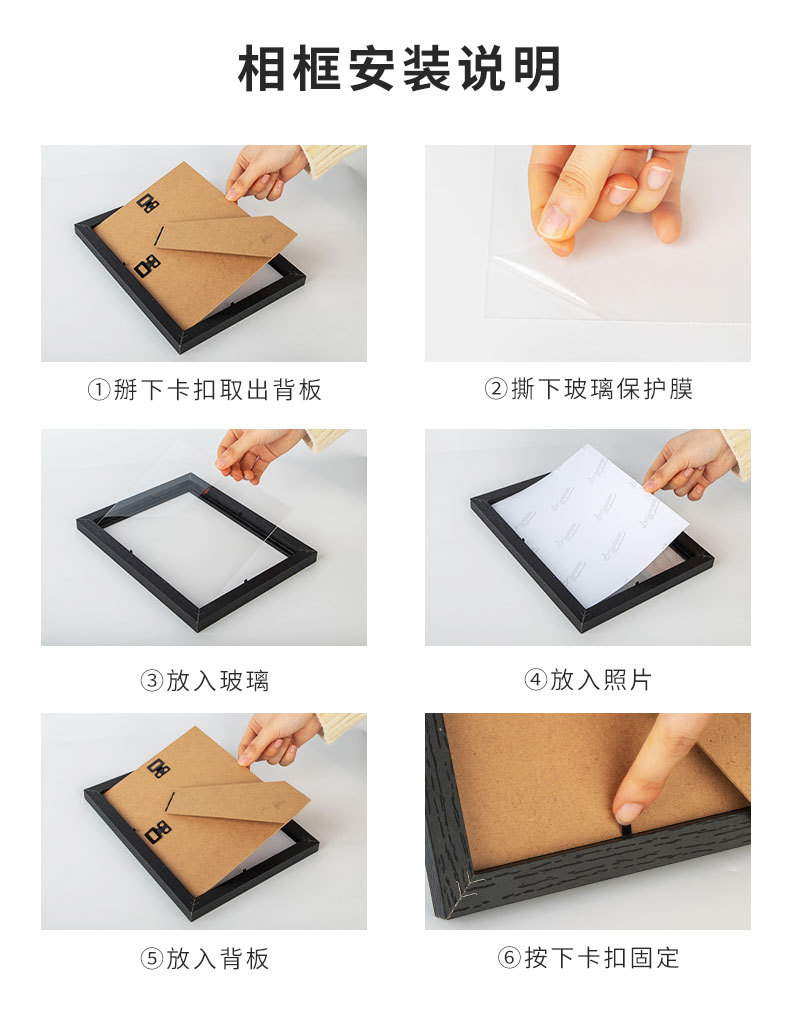 相框安装说明

①掰下卡扣取出背板

②撕下玻璃保护膜

③放入玻璃

④放入照片

⑤放入背板

⑥按下卡扣固定