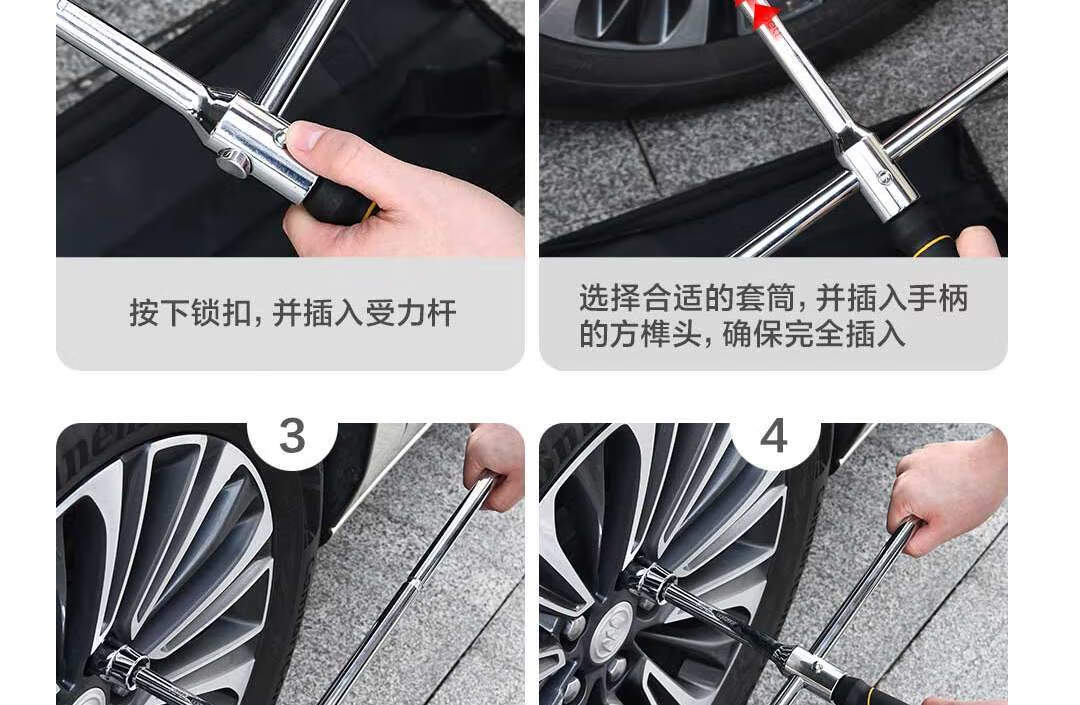 按下锁扣，并插入受力杆

选择合适的套筒，并插入手柄的方榫头，确保完全插入

3

4