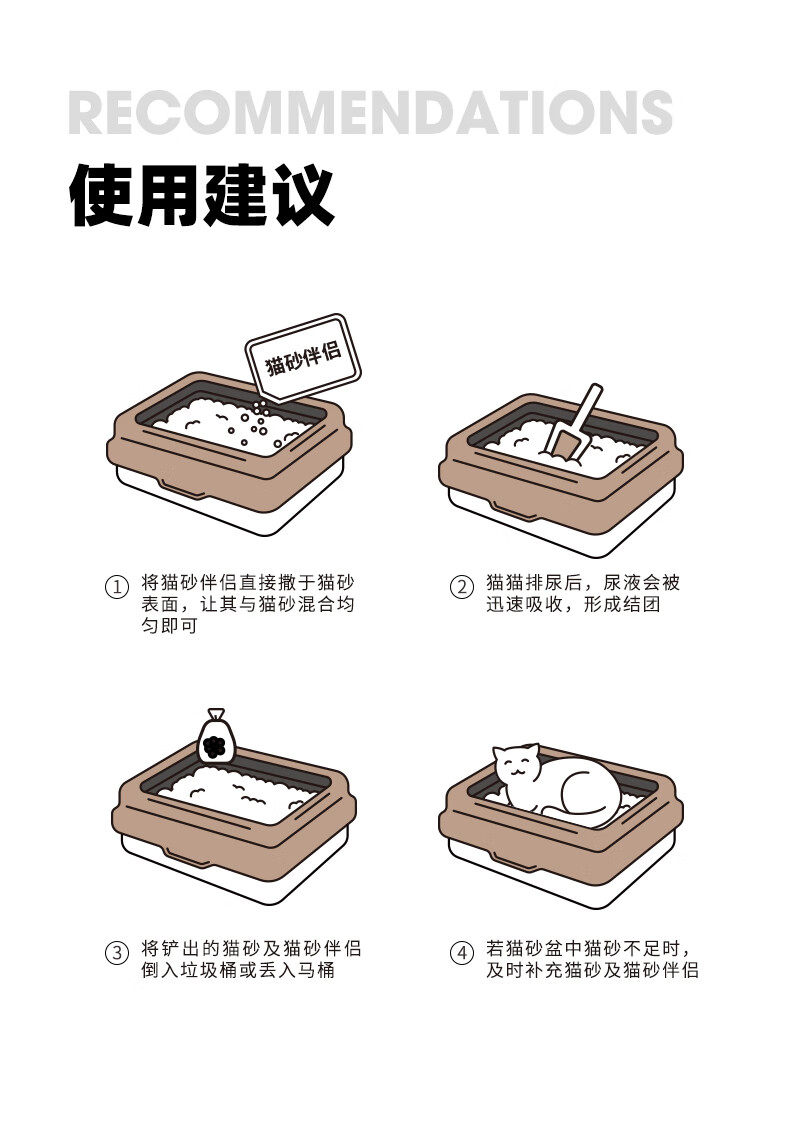 RECOMMENDATIONS

使用建议

猫砂伴侣

① 将猫砂伴侣直接撒于猫砂表面，让其与猫砂混合均匀即可

② 猫猫排尿后，尿液会被迅速吸收，形成结团

③ 将铲出的猫砂及猫砂伴侣倒入垃圾桶或丢入马桶

④ 若猫砂盆中猫砂不足时，及时补充猫砂及猫砂伴侣