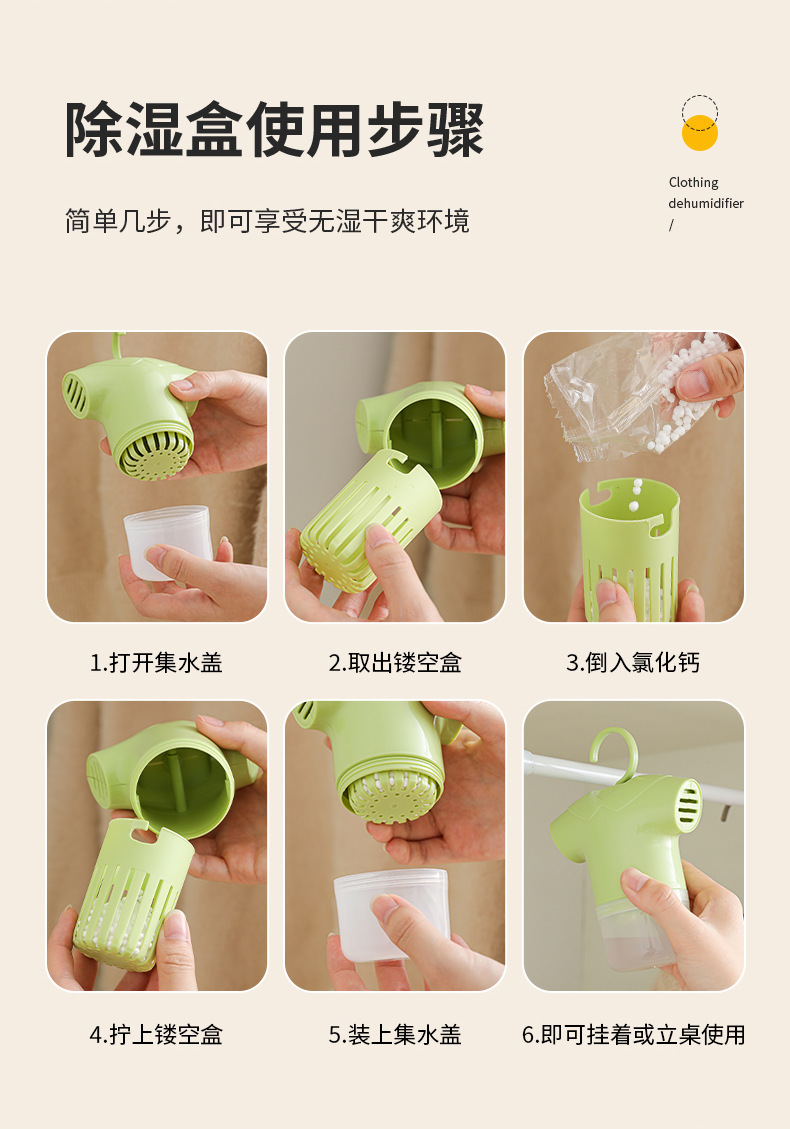 除湿盒使用步骤

简单几步，即可享受无湿干爽环境

Clothing dehumidifier /

1.打开集水盖

2.取出镂空盒

3.倒入氯化钙

4.拧上镂空盒

5.装上集水盖

6.即可挂着或立桌使用