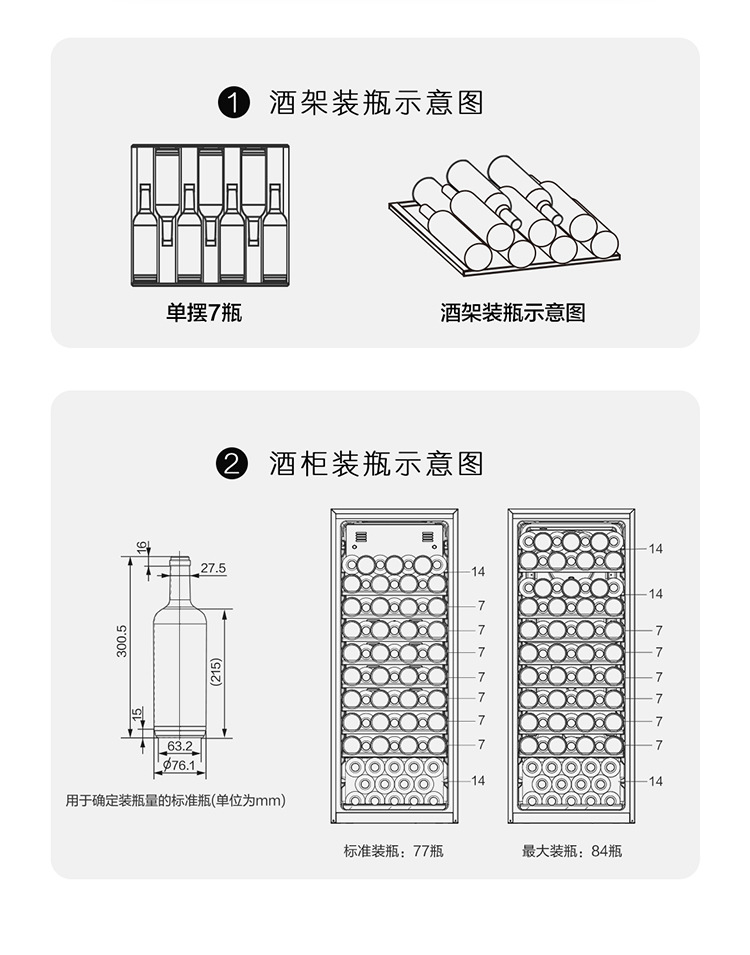 1 酒架装瓶示意图

单摆7瓶

酒架装瓶示意图

2 酒柜装瓶示意图

16
27.5
300.5
(215)
15
63.2
Ø76.1

用于确定装瓶量的标准瓶(单位为mm)

14
7
7
7
7
7
7
7
14

标准装瓶：77瓶

14
14
7
7
7
7
7
7
14

最大装瓶：84瓶