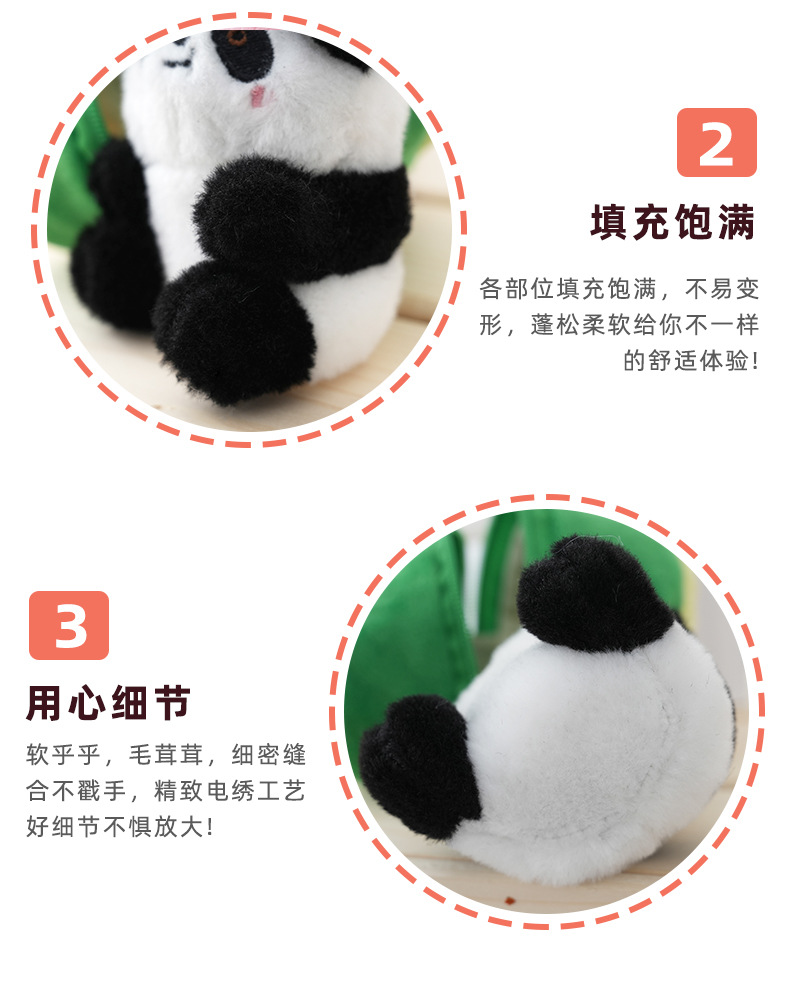 2

填充饱满

各部位填充饱满，不易变形，蓬松柔软给你不一样的舒适体验！

3

用心细节

软乎乎，毛茸茸，细密缝合不戳手，精致电绣工艺好细节不惧放大！