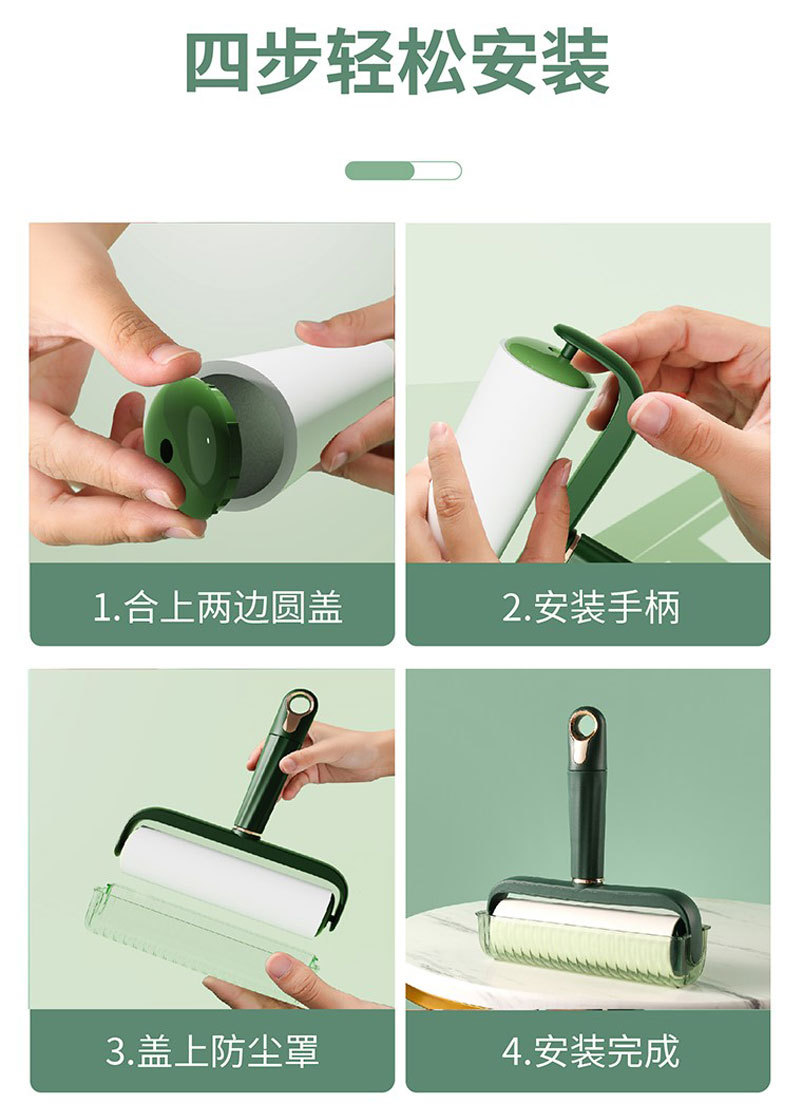 四步轻松安装

1.合上两边圆盖

2.安装手柄

3.盖上防尘罩

4.安装完成