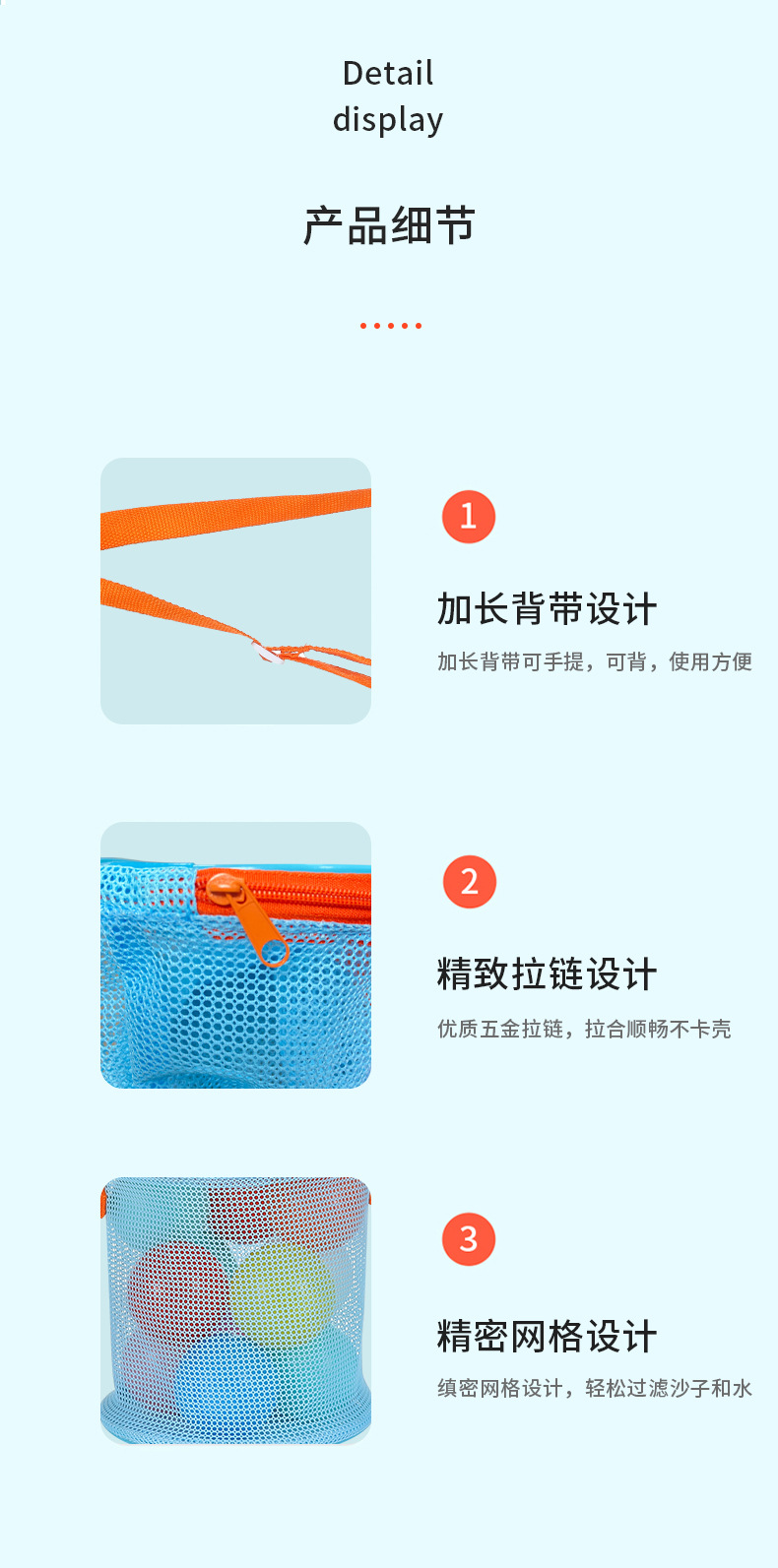 Detail display

产品细节

1

加长背带设计

加长背带可手提，可背，使用方便

2

精致拉链设计

优质五金拉链，拉合顺畅不卡壳

3

精密网格设计

缜密网格设计，轻松过滤沙子和水