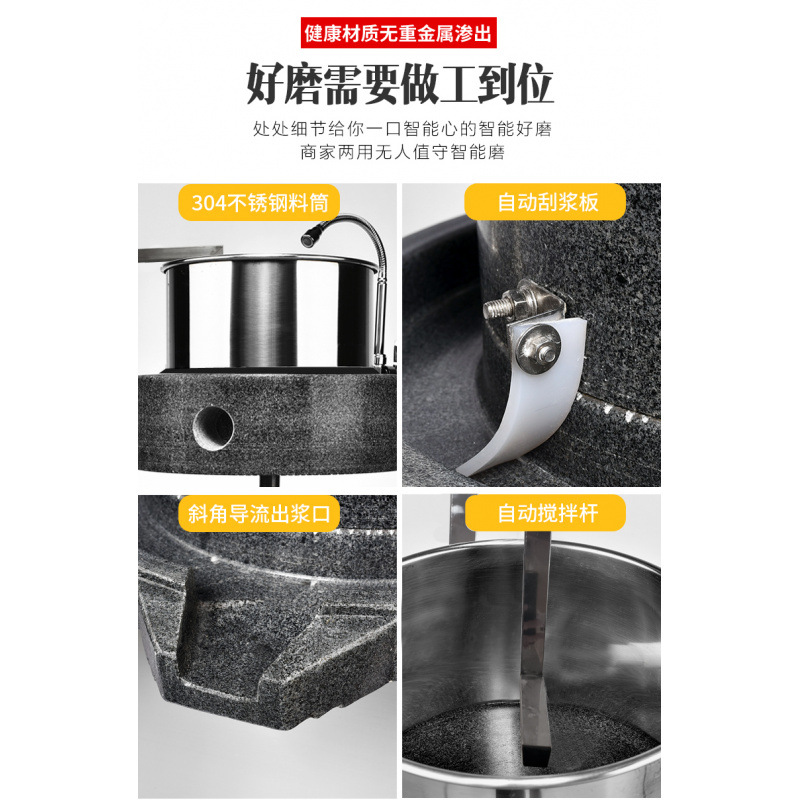 健康材质无重金属渗出

好磨需要做工到位

处处细节给你一口智能心的智能好磨
商家两用无人值守智能磨

304不锈钢料筒

自动刮浆板

斜角导流出浆口

自动搅拌杆