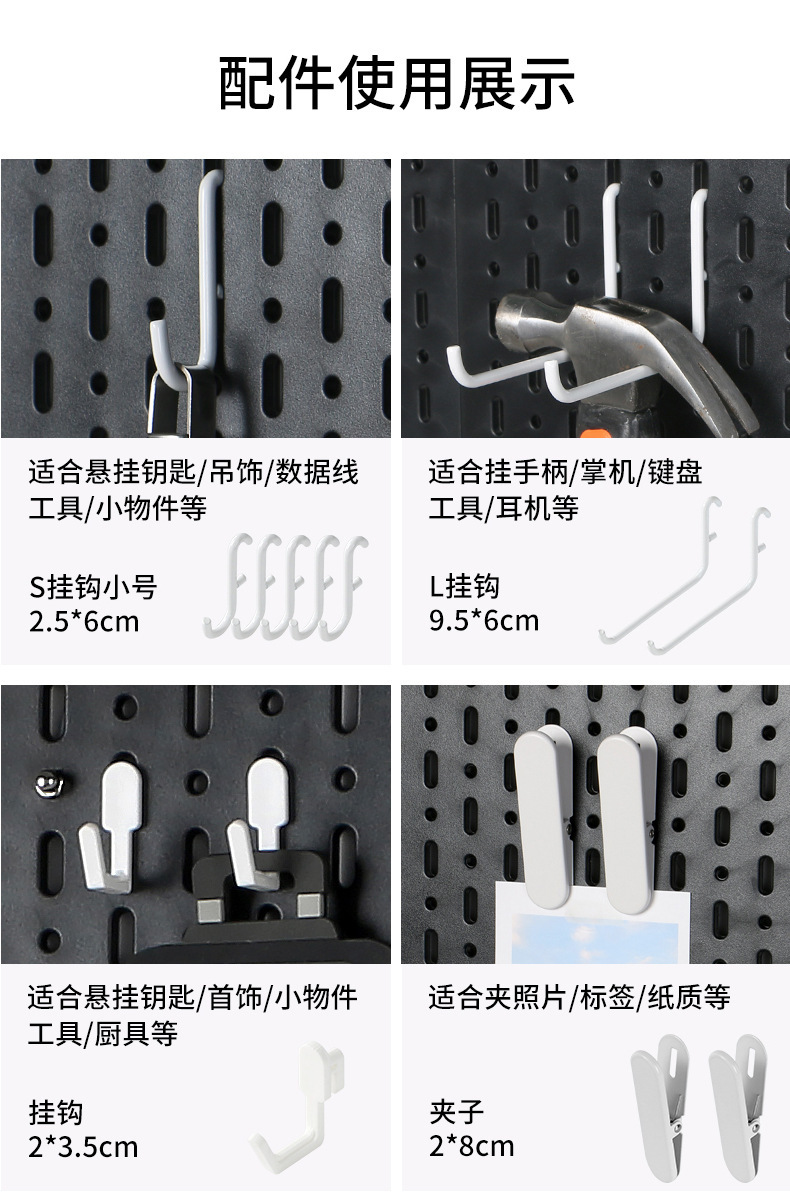 配件使用展示

适合悬挂钥匙/吊饰/数据线
工具/小物件等

S挂钩小号
2.5*6cm

适合挂手柄/掌机/键盘
工具/耳机等

L挂钩
9.5*6cm

适合悬挂钥匙/首饰/小物件
工具/厨具等

挂钩
2*3.5cm

适合夹照片/标签/纸质等

夹子
2*8cm