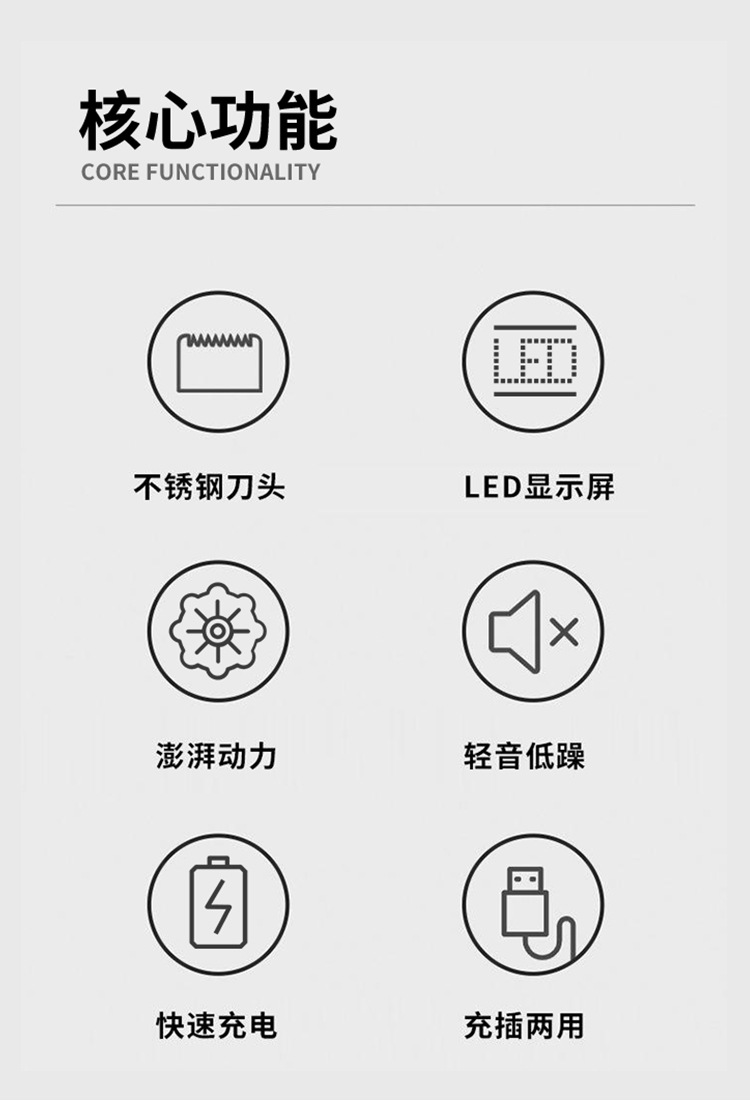 核心功能
CORE FUNCTIONALITY

LED

不锈钢刀头

LED显示屏

澎湃动力

轻音低躁

快速充电

充插两用