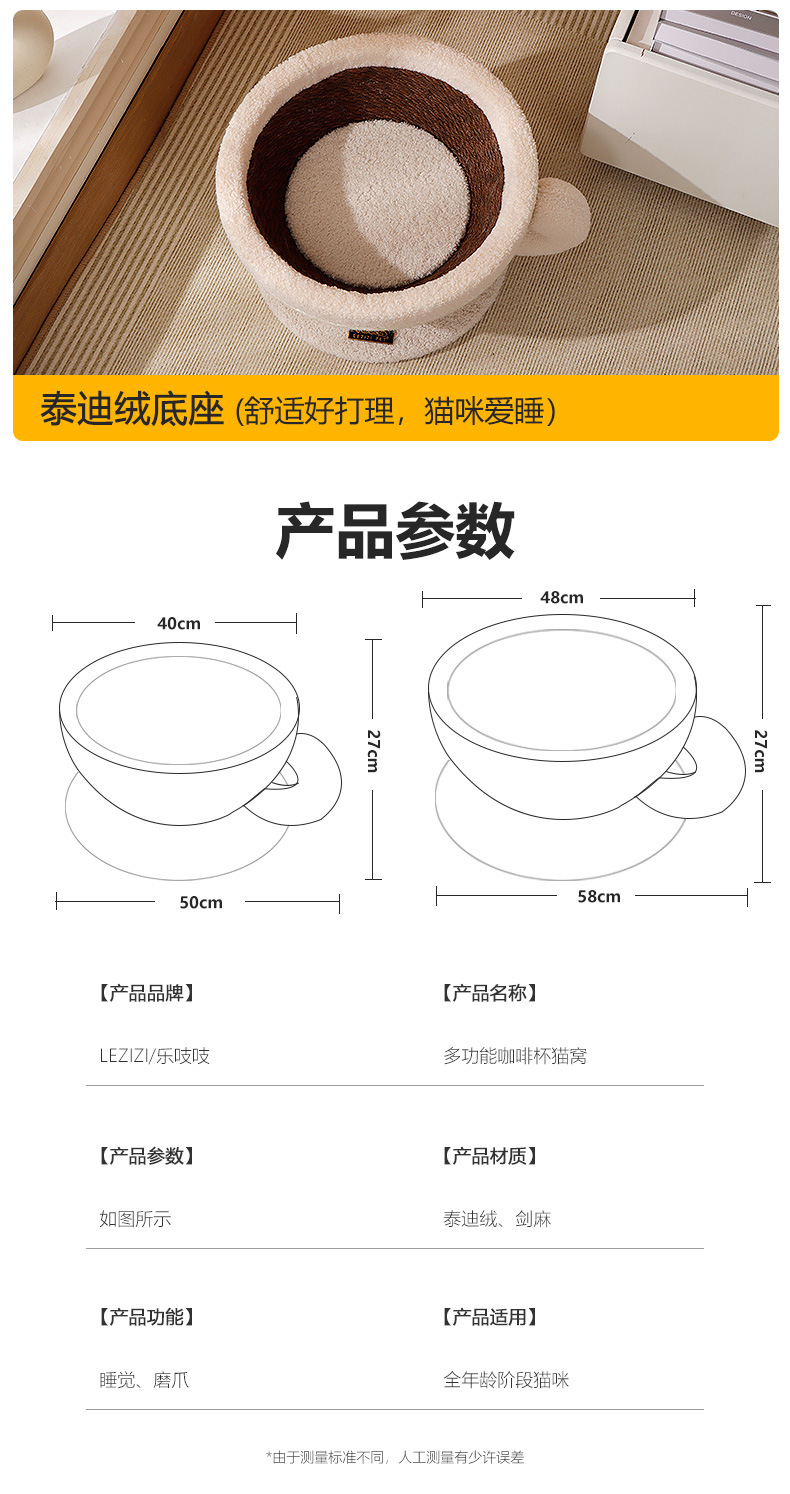 DESIGN

泰迪绒底座 (舒适好打理，猫咪爱睡)

产品参数

40cm

27cm

50cm

48cm

27cm

58cm

【产品品牌】

LEZIZI/乐吱吱

【产品名称】

多功能咖啡杯猫窝

【产品参数】

如图所示

【产品材质】

泰迪绒、剑麻

【产品功能】

睡觉、磨爪

【产品适用】

全年龄阶段猫咪

*由于测量标准不同，人工测量有少许误差