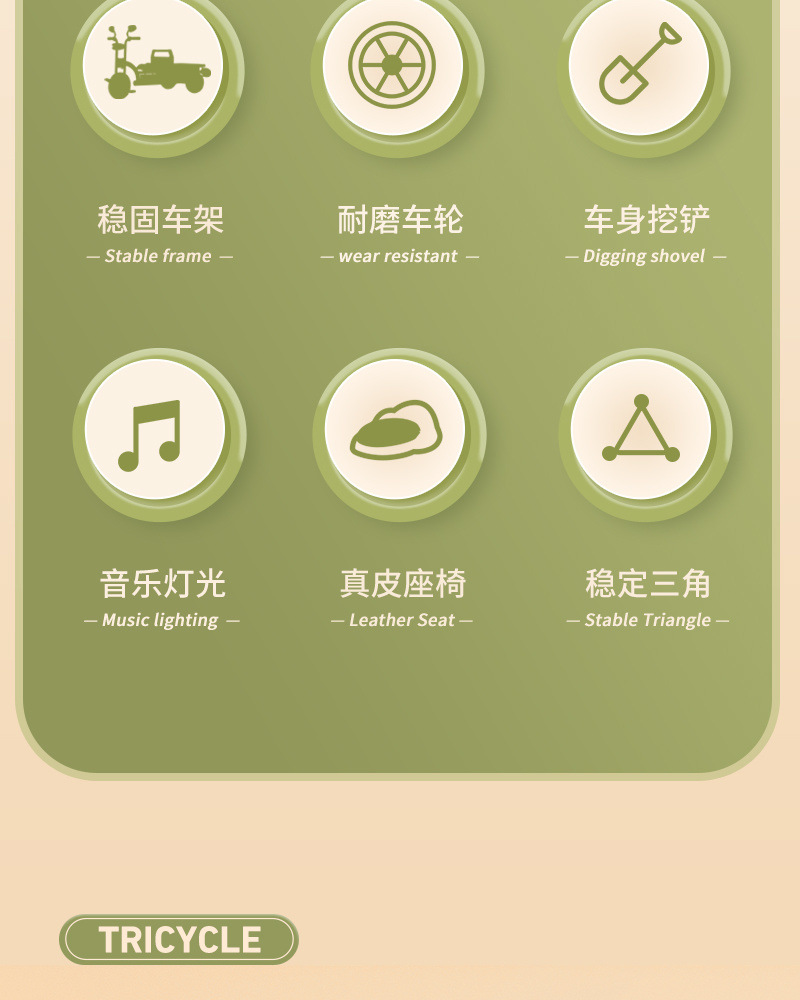 稳固车架
— Stable frame —

耐磨车轮
— wear resistant —

车身挖铲
— Digging shovel —

音乐灯光
— Music lighting —

真皮座椅
— Leather Seat —

稳定三角
— Stable Triangle —

TRICYCLE