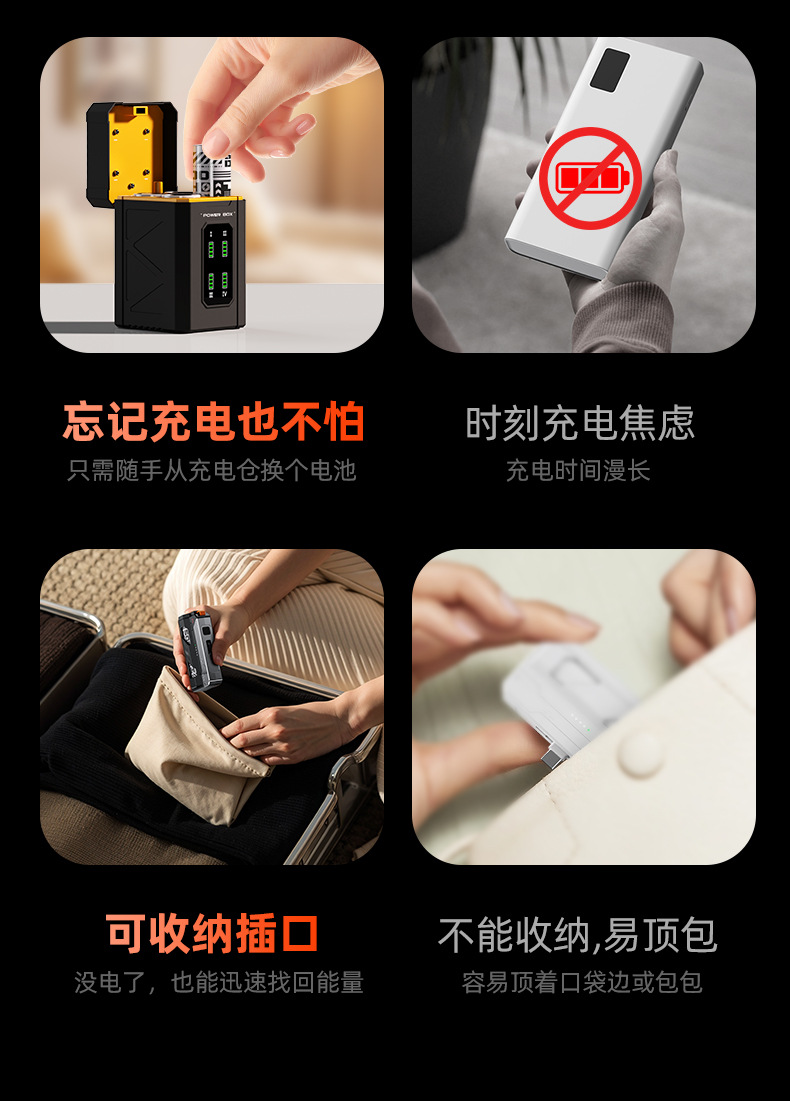 POWER BOX

忘记充电也不怕
只需随手从充电仓换个电池

时刻充电焦虑
充电时间漫长

可收纳插口
没电了，也能迅速找回能量

不能收纳,易顶包
容易顶着口袋边或包包