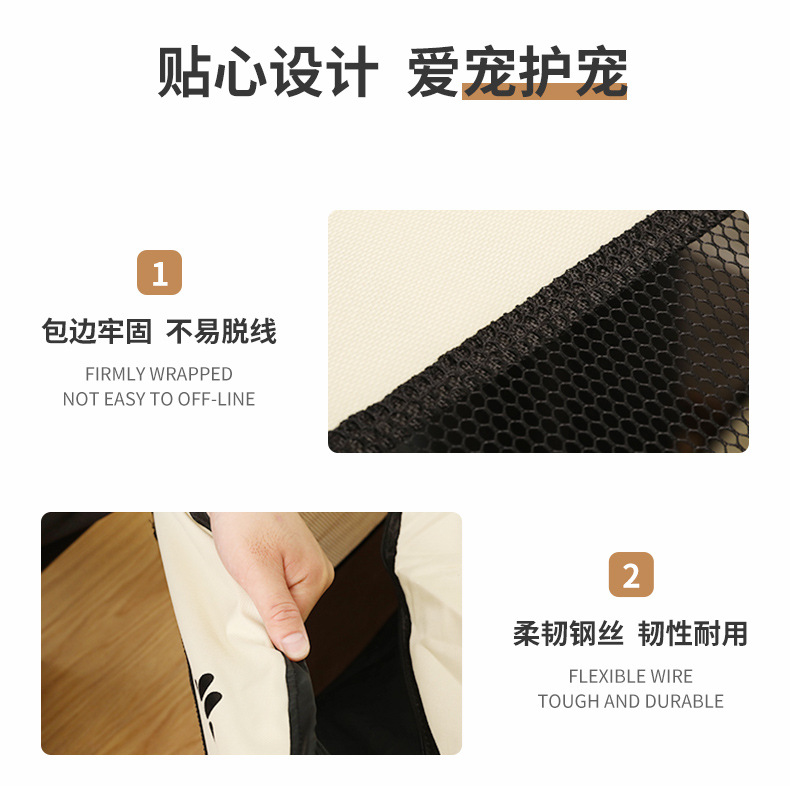 贴心设计 爱宠护宠

1

包边牢固 不易脱线

FIRMLY WRAPPED
NOT EASY TO OFF-LINE

2

柔韧钢丝 韧性耐用

FLEXIBLE WIRE
TOUGH AND DURABLE