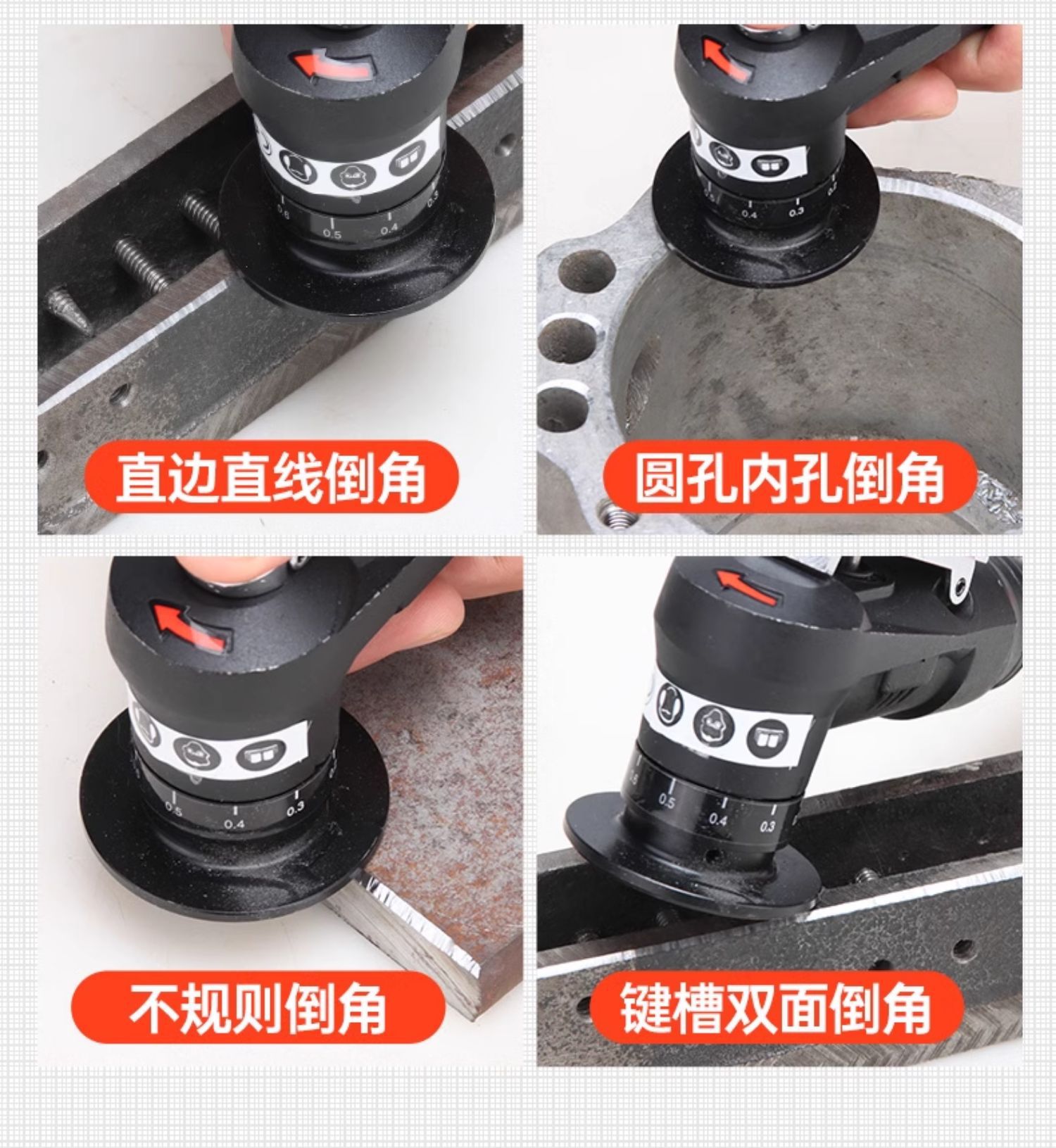 0.6
0.5
0.4
0.3

直边直线倒角

0.5
0.4
0.3

圆孔内孔倒角

0.5
0.4
0.3

不规则倒角

0.5
0.4
0.3

键槽双面倒角