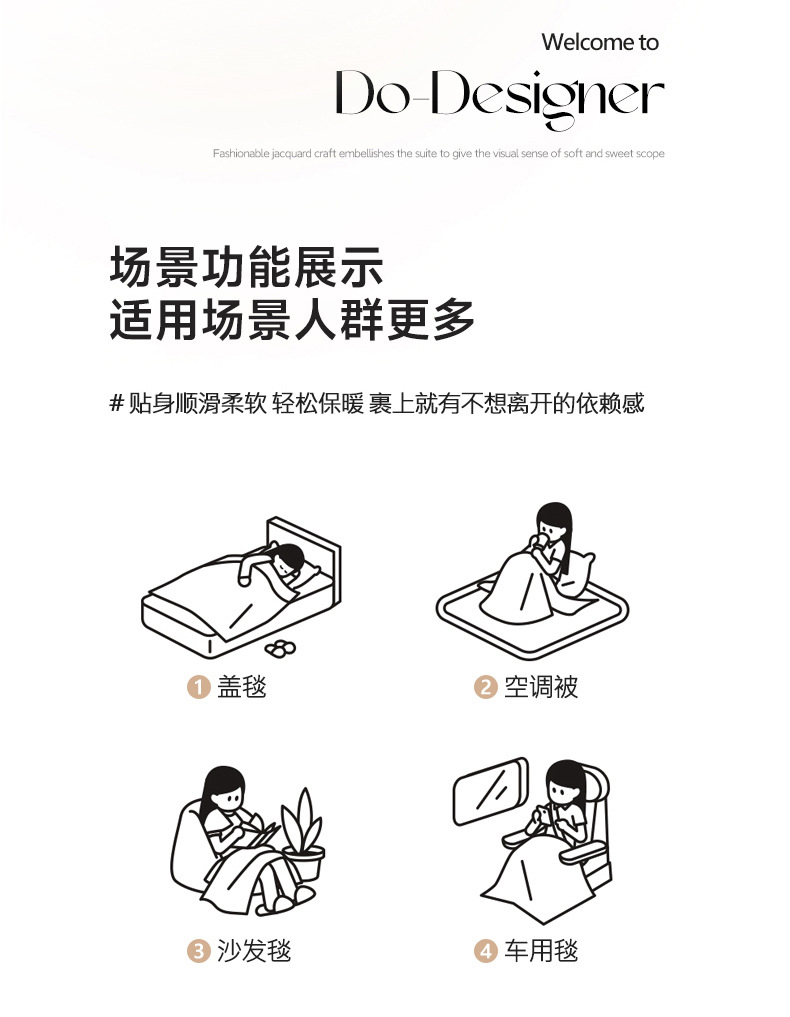 Welcome to

Do-Designer

Fashionable jacquard craft embellishes the suite to give the visual sense of soft and sweet scope

场景功能展示
适用场景人群更多

# 贴身顺滑柔软 轻松保暖 裹上就有不想离开的依赖感

1 盖毯

2 空调被

3 沙发毯

4 车用毯