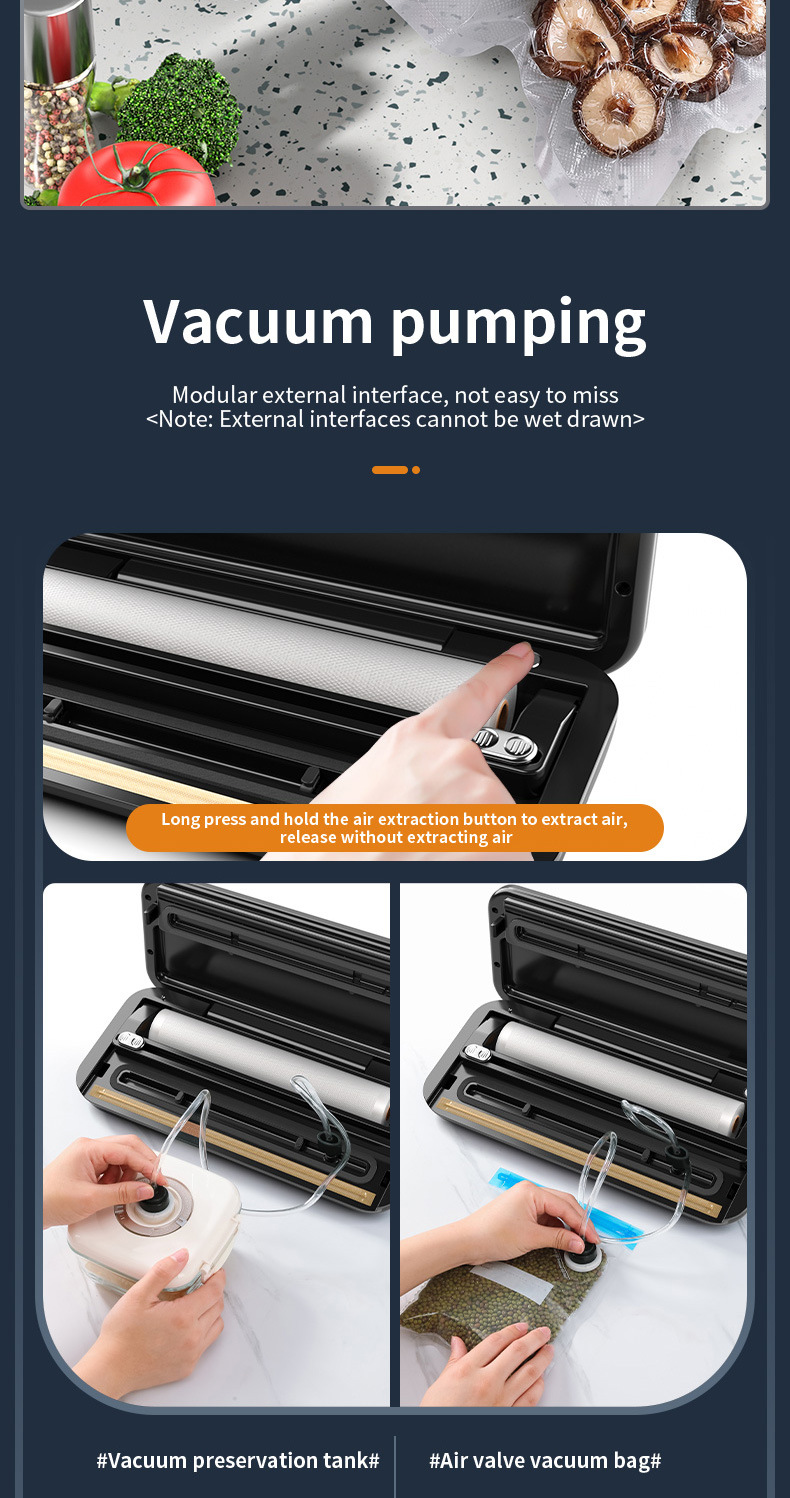 Vacuum pumping

Modular external interface, not easy to miss
<Note: External interfaces cannot be wet drawn>

Long press and hold the air extraction button to extract air, release without extracting air

#Vacuum preservation tank#

#Air valve vacuum bag#