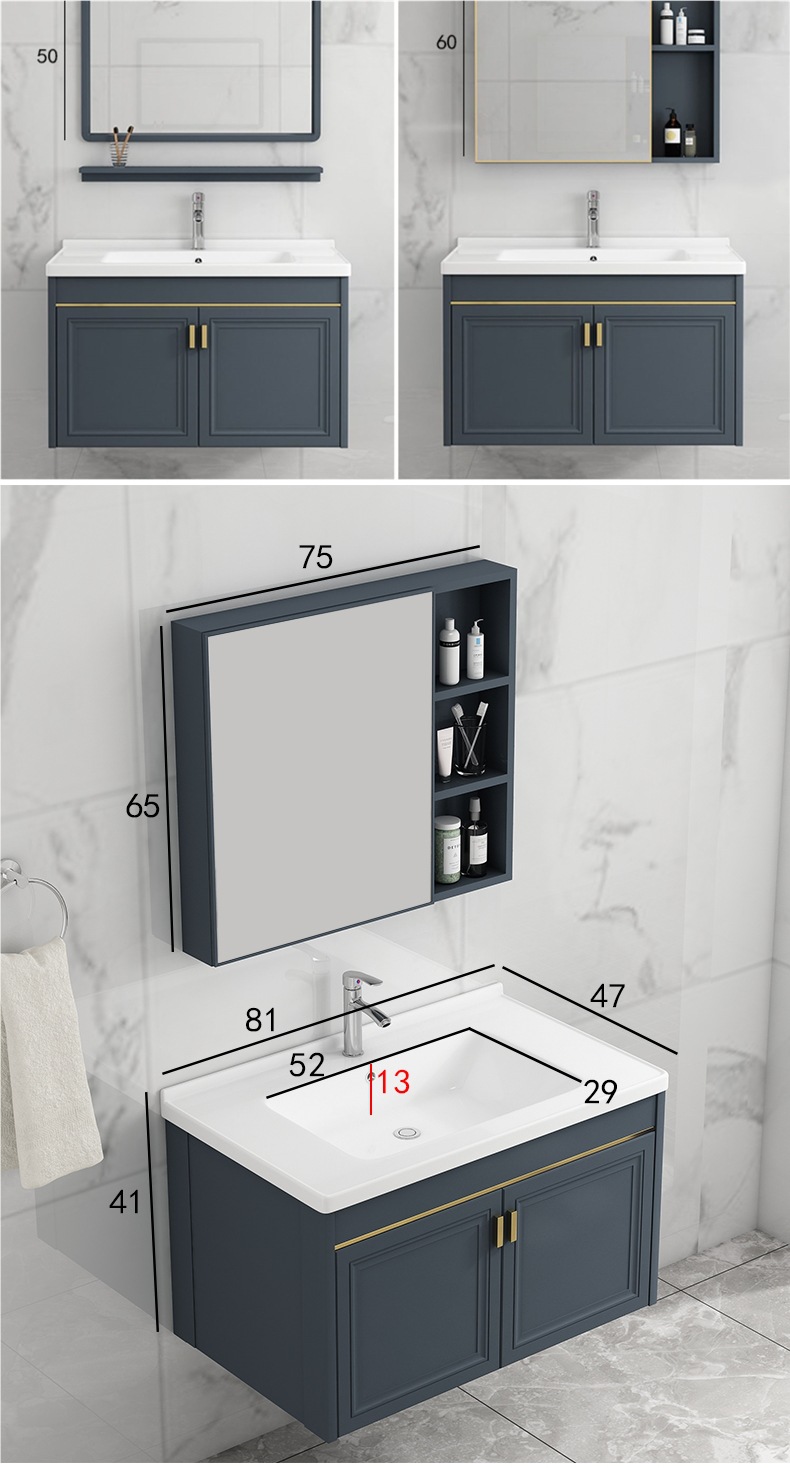 50

60

75

65

81

47

52

13

29

41