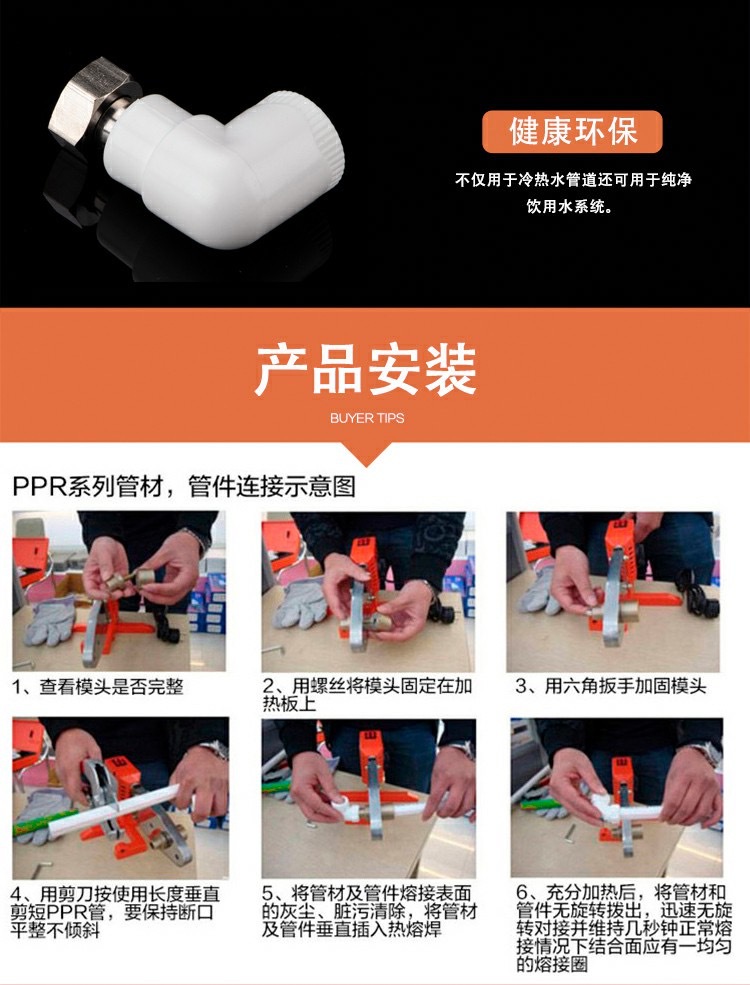 健康环保

不仅用于冷热水管道还可用于纯净饮用水系统。

产品安装

BUYER TIPS

PPR系列管材，管件连接示意图

1、查看模头是否完整

2、用螺丝将模头固定在加热板上

3、用六角扳手加固模头

4、用剪刀按使用长度垂直剪短PPR管，要保持断口平整不倾斜

5、将管材及管件熔接表面的灰尘、脏污清除，将管材及管件垂直插入热熔焊

6、充分加热后，将管材和管件无旋转拔出，迅速无旋转对接并维持几秒钟正常熔接情况下结合面应有一均匀的熔接圈