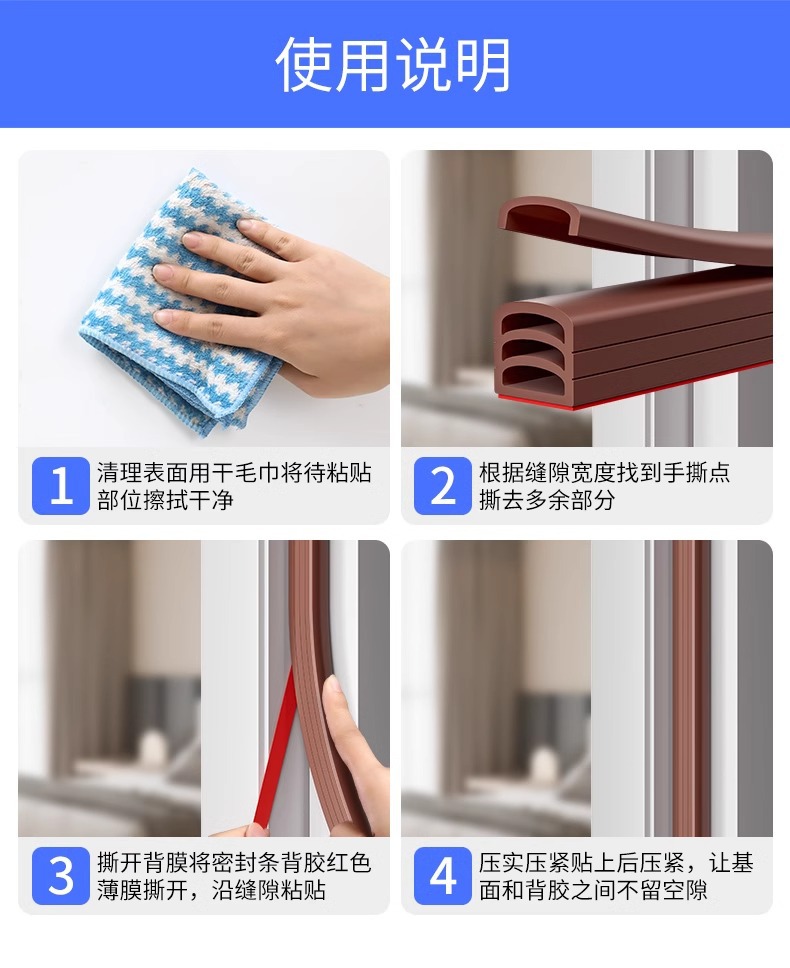 使用说明

1 清理表面用干毛巾将待粘贴部位擦拭干净

2 根据缝隙宽度找到手撕点撕去多余部分

3 撕开背膜将密封条背胶红色薄膜撕开，沿缝隙粘贴

4 压实压紧贴上后压紧，让基面和背胶之间不留空隙