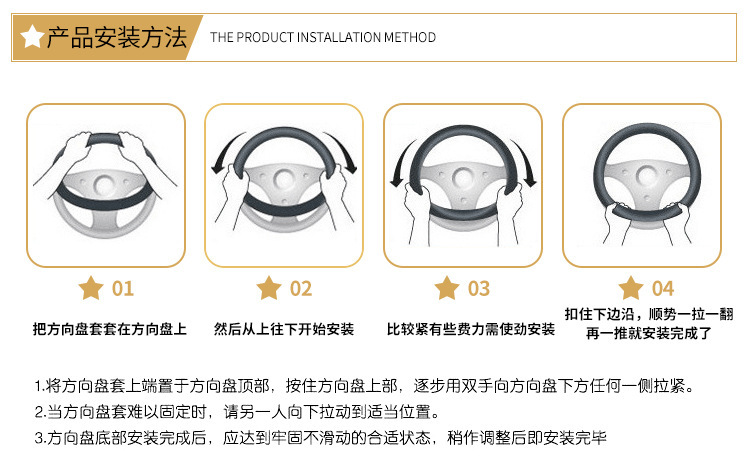 产品安装方法 THE PRODUCT INSTALLATION METHOD

01
把方向盘套套在方向盘上

02
然后从上往下开始安装

03
比较紧有些费力需使劲安装

04
扣住下边沿，顺势一拉一翻再一推就安装完成了

1.将方向盘套上端置于方向盘顶部，按住方向盘上部，逐步用双手向方向盘下方任何一侧拉紧。
2.当方向盘套难以固定时，请另一人向下拉动到适当位置。
3.方向盘底部安装完成后，应达到牢固不滑动的合适状态，稍作调整后即安装完毕