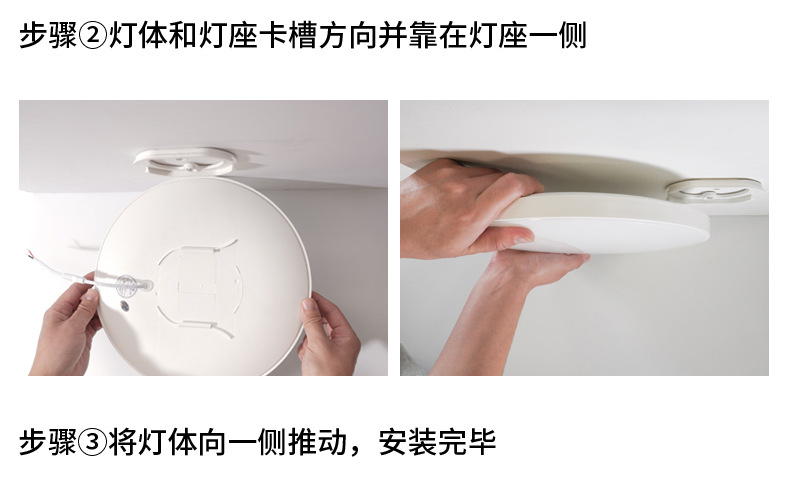 步骤②灯体和灯座卡槽方向并靠在灯座一侧

步骤③将灯体向一侧推动，安装完毕